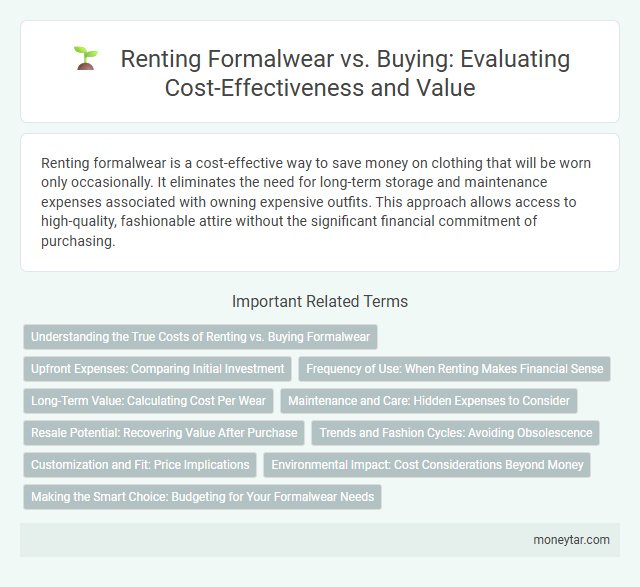 Renting Formalwear vs. Buying: Evaluating Cost-Effectiveness and Value

Renting formalwear is a cost-effective way to save money on clothing that will be worn only occasionally. It eliminates the need for long-term storage and maintenance expenses associated with owning expensive outfits. This approach allows access to high-quality, fashionable attire without the significant financial commitment of purchasing.

Important Related Terms

Understanding the True Costs of Renting vs. Buying Formalwear

Upfront Expenses: Comparing Initial Investment

Frequency of Use: When Renting Makes Financial Sense

Long-Term Value: Calculating Cost Per Wear

Maintenance and Care: Hidden Expenses to Consider

Resale Potential: Recovering Value After Purchase

Trends and Fashion Cycles: Avoiding Obsolescence

Customization and Fit: Price Implications

Environmental Impact: Cost Considerations Beyond Money

Making the Smart Choice: Budgeting for Your Formalwear Needs

moneytar.com