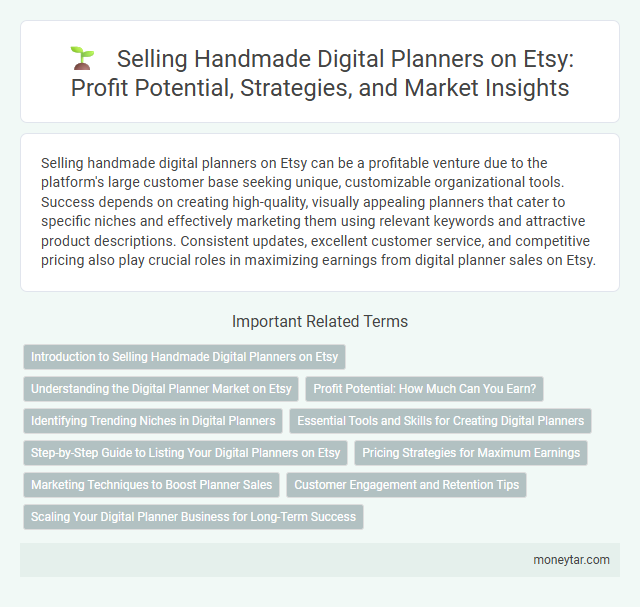 Selling Handmade Digital Planners on Etsy: Profit Potential, Strategies, and Market Insights

Selling handmade digital planners on Etsy can be a profitable venture due to the platform's large customer base seeking unique, customizable organizational tools. Success depends on creating high-quality, visually appealing planners that cater to specific niches and effectively marketing them using relevant keywords and attractive product descriptions. Consistent updates, excellent customer service, and competitive pricing also play crucial roles in maximizing earnings from digital planner sales on Etsy.

Important Related Terms

Introduction to Selling Handmade Digital Planners on Etsy

Understanding the Digital Planner Market on Etsy

Profit Potential: How Much Can You Earn?

Identifying Trending Niches in Digital Planners

Essential Tools and Skills for Creating Digital Planners

Step-by-Step Guide to Listing Your Digital Planners on Etsy

Pricing Strategies for Maximum Earnings

Marketing Techniques to Boost Planner Sales

Customer Engagement and Retention Tips

Scaling Your Digital Planner Business for Long-Term Success

moneytar.com