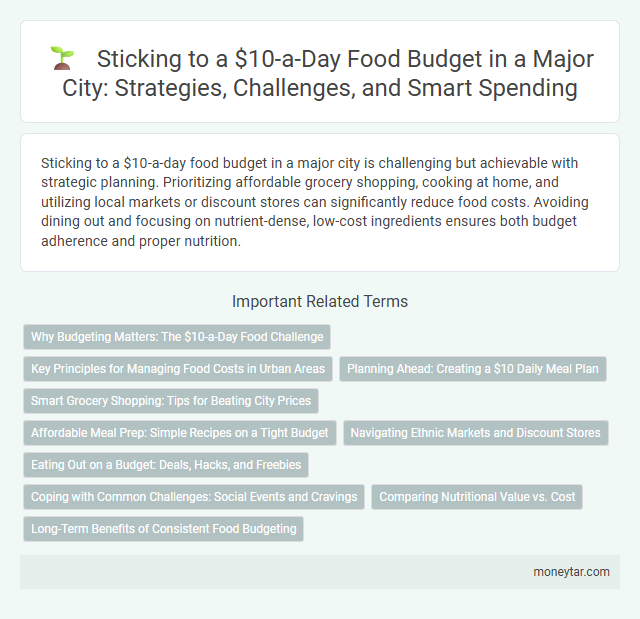 Sticking to a \$10-a-Day Food Budget in a Major City: Strategies, Challenges, and Smart Spending

Sticking to a \$10-a-day food budget in a major city is challenging but achievable with strategic planning. Prioritizing affordable grocery shopping, cooking at home, and utilizing local markets or discount stores can significantly reduce food costs. Avoiding dining out and focusing on nutrient-dense, low-cost ingredients ensures both budget adherence and proper nutrition.

Important Related Terms

Why Budgeting Matters: The \$10-a-Day Food Challenge

Key Principles for Managing Food Costs in Urban Areas

Planning Ahead: Creating a \$10 Daily Meal Plan

Smart Grocery Shopping: Tips for Beating City Prices

Affordable Meal Prep: Simple Recipes on a Tight Budget

Navigating Ethnic Markets and Discount Stores

Eating Out on a Budget: Deals, Hacks, and Freebies

Coping with Common Challenges: Social Events and Cravings

Comparing Nutritional Value vs. Cost

Long-Term Benefits of Consistent Food Budgeting

moneytar.com