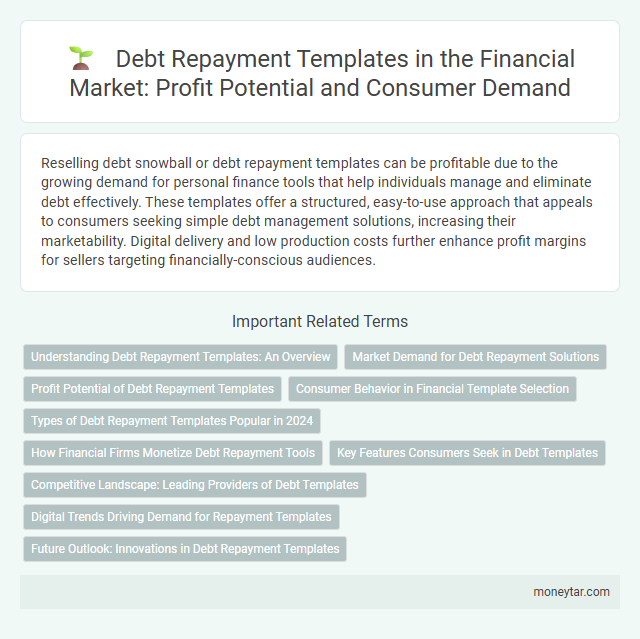 Debt Repayment Templates in the Financial Market: Profit Potential and Consumer Demand

Reselling debt snowball or debt repayment templates can be profitable due to the growing demand for personal finance tools that help individuals manage and eliminate debt effectively. These templates offer a structured, easy-to-use approach that appeals to consumers seeking simple debt management solutions, increasing their marketability. Digital delivery and low production costs further enhance profit margins for sellers targeting financially-conscious audiences.

Important Related Terms

Understanding Debt Repayment Templates: An Overview

Market Demand for Debt Repayment Solutions

Profit Potential of Debt Repayment Templates

Consumer Behavior in Financial Template Selection

Types of Debt Repayment Templates Popular in 2024

How Financial Firms Monetize Debt Repayment Tools

Key Features Consumers Seek in Debt Templates

Competitive Landscape: Leading Providers of Debt Templates

Digital Trends Driving Demand for Repayment Templates

Future Outlook: Innovations in Debt Repayment Templates

moneytar.com