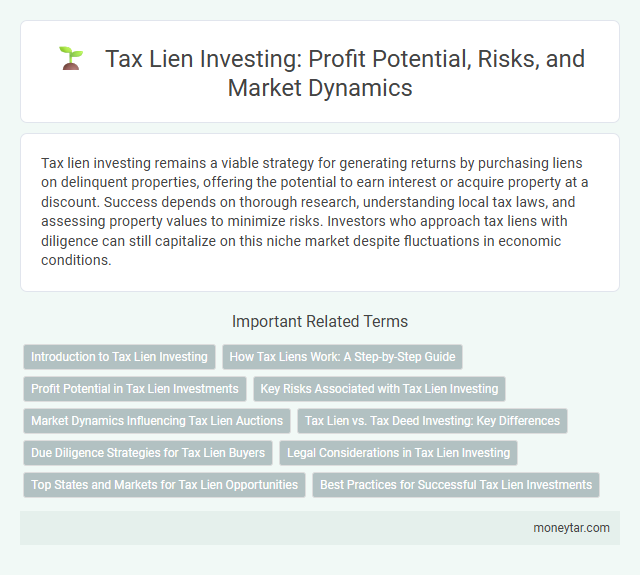 Tax Lien Investing: Profit Potential, Risks, and Market Dynamics

Tax lien investing remains a viable strategy for generating returns by purchasing liens on delinquent properties, offering the potential to earn interest or acquire property at a discount. Success depends on thorough research, understanding local tax laws, and assessing property values to minimize risks. Investors who approach tax liens with diligence can still capitalize on this niche market despite fluctuations in economic conditions.

Important Related Terms

Introduction to Tax Lien Investing

How Tax Liens Work: A Step-by-Step Guide

Profit Potential in Tax Lien Investments

Key Risks Associated with Tax Lien Investing

Market Dynamics Influencing Tax Lien Auctions

Tax Lien vs. Tax Deed Investing: Key Differences

Due Diligence Strategies for Tax Lien Buyers

Legal Considerations in Tax Lien Investing

Top States and Markets for Tax Lien Opportunities

Best Practices for Successful Tax Lien Investments

moneytar.com