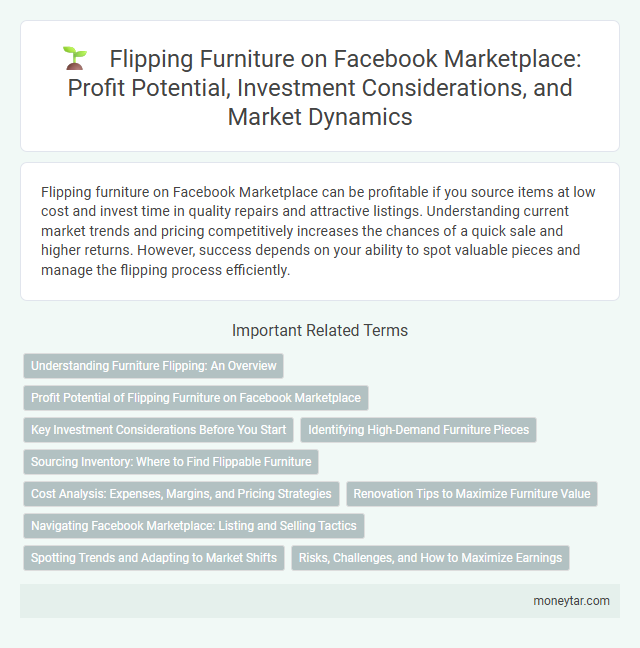 Flipping Furniture on Facebook Marketplace: Profit Potential, Investment Considerations, and Market Dynamics

Flipping furniture on Facebook Marketplace can be profitable if you source items at low cost and invest time in quality repairs and attractive listings. Understanding current market trends and pricing competitively increases the chances of a quick sale and higher returns. However, success depends on your ability to spot valuable pieces and manage the flipping process efficiently.

Important Related Terms

Understanding Furniture Flipping: An Overview

Profit Potential of Flipping Furniture on Facebook Marketplace

Key Investment Considerations Before You Start

Identifying High-Demand Furniture Pieces

Sourcing Inventory: Where to Find Flippable Furniture

Cost Analysis: Expenses, Margins, and Pricing Strategies

Renovation Tips to Maximize Furniture Value

Navigating Facebook Marketplace: Listing and Selling Tactics

Spotting Trends and Adapting to Market Shifts

Risks, Challenges, and How to Maximize Earnings

moneytar.com