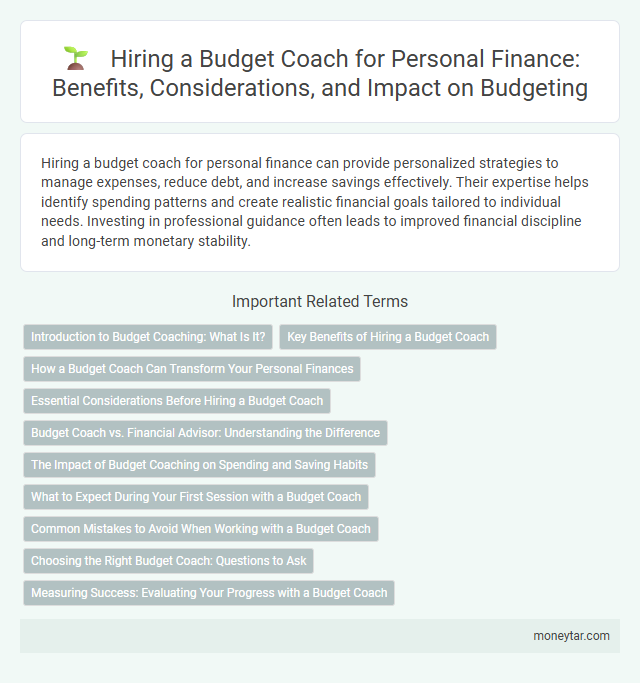 Hiring a Budget Coach for Personal Finance: Benefits, Considerations, and Impact on Budgeting

Hiring a budget coach for personal finance can provide personalized strategies to manage expenses, reduce debt, and increase savings effectively. Their expertise helps identify spending patterns and create realistic financial goals tailored to individual needs. Investing in professional guidance often leads to improved financial discipline and long-term monetary stability.

Important Related Terms

Introduction to Budget Coaching: What Is It?

Key Benefits of Hiring a Budget Coach

How a Budget Coach Can Transform Your Personal Finances

Essential Considerations Before Hiring a Budget Coach

Budget Coach vs. Financial Advisor: Understanding the Difference

The Impact of Budget Coaching on Spending and Saving Habits

What to Expect During Your First Session with a Budget Coach

Common Mistakes to Avoid When Working with a Budget Coach

Choosing the Right Budget Coach: Questions to Ask

Measuring Success: Evaluating Your Progress with a Budget Coach

moneytar.com