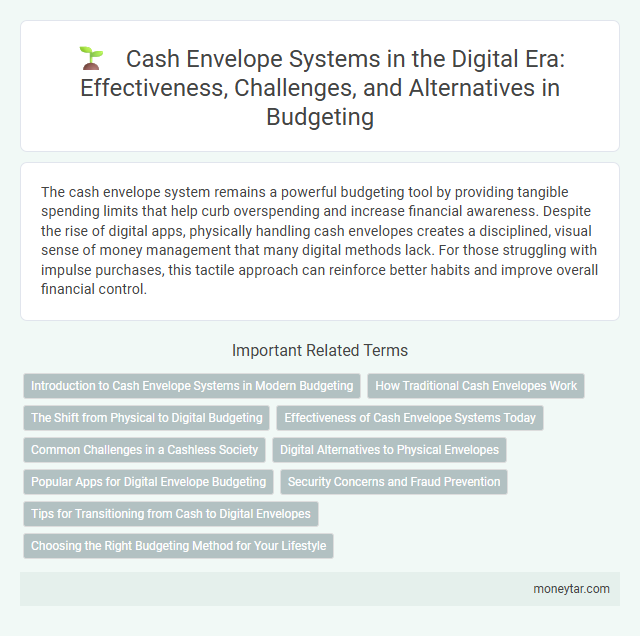 Cash Envelope Systems in the Digital Era: Effectiveness, Challenges, and Alternatives in Budgeting

The cash envelope system remains a powerful budgeting tool by providing tangible spending limits that help curb overspending and increase financial awareness. Despite the rise of digital apps, physically handling cash envelopes creates a disciplined, visual sense of money management that many digital methods lack. For those struggling with impulse purchases, this tactile approach can reinforce better habits and improve overall financial control.

Important Related Terms

Introduction to Cash Envelope Systems in Modern Budgeting

How Traditional Cash Envelopes Work

The Shift from Physical to Digital Budgeting

Effectiveness of Cash Envelope Systems Today

Common Challenges in a Cashless Society

Digital Alternatives to Physical Envelopes

Popular Apps for Digital Envelope Budgeting

Security Concerns and Fraud Prevention

Tips for Transitioning from Cash to Digital Envelopes

Choosing the Right Budgeting Method for Your Lifestyle

moneytar.com