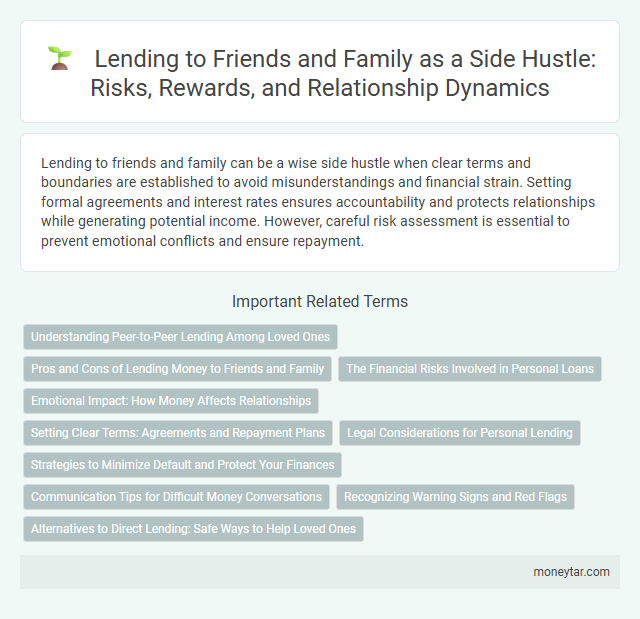 Lending to Friends and Family as a Side Hustle: Risks, Rewards, and Relationship Dynamics

Lending to friends and family can be a wise side hustle when clear terms and boundaries are established to avoid misunderstandings and financial strain. Setting formal agreements and interest rates ensures accountability and protects relationships while generating potential income. However, careful risk assessment is essential to prevent emotional conflicts and ensure repayment.

Important Related Terms

Understanding Peer-to-Peer Lending Among Loved Ones

Pros and Cons of Lending Money to Friends and Family

The Financial Risks Involved in Personal Loans

Emotional Impact: How Money Affects Relationships

Setting Clear Terms: Agreements and Repayment Plans

Legal Considerations for Personal Lending

Strategies to Minimize Default and Protect Your Finances

Communication Tips for Difficult Money Conversations

Recognizing Warning Signs and Red Flags

Alternatives to Direct Lending: Safe Ways to Help Loved Ones

moneytar.com