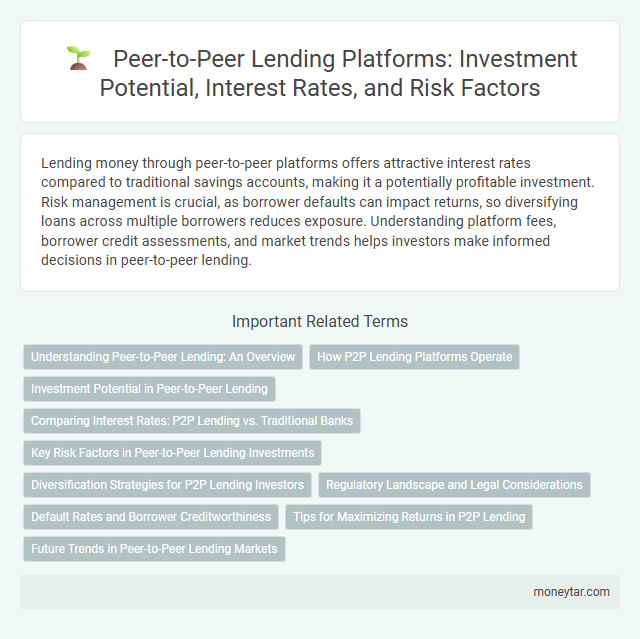 Peer-to-Peer Lending Platforms: Investment Potential, Interest Rates, and Risk Factors

Lending money through peer-to-peer platforms offers attractive interest rates compared to traditional savings accounts, making it a potentially profitable investment. Risk management is crucial, as borrower defaults can impact returns, so diversifying loans across multiple borrowers reduces exposure. Understanding platform fees, borrower credit assessments, and market trends helps investors make informed decisions in peer-to-peer lending.

Important Related Terms

Understanding Peer-to-Peer Lending: An Overview

How P2P Lending Platforms Operate

Investment Potential in Peer-to-Peer Lending

Comparing Interest Rates: P2P Lending vs. Traditional Banks

Key Risk Factors in Peer-to-Peer Lending Investments

Diversification Strategies for P2P Lending Investors

Regulatory Landscape and Legal Considerations

Default Rates and Borrower Creditworthiness

Tips for Maximizing Returns in P2P Lending

Future Trends in Peer-to-Peer Lending Markets

moneytar.com