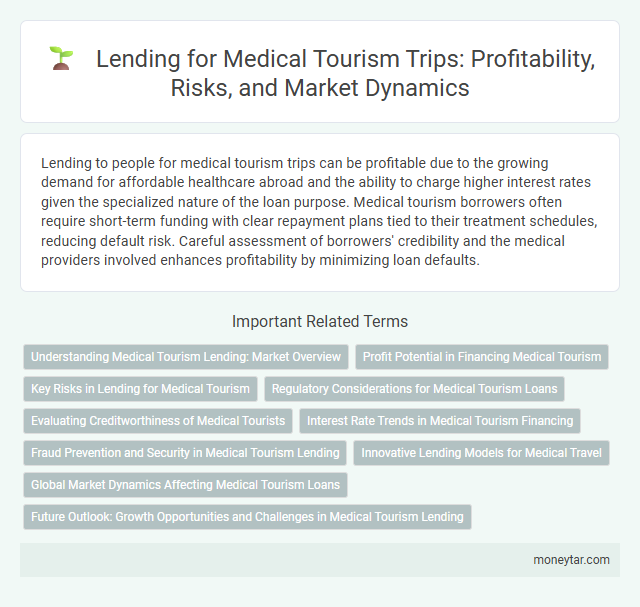 Lending for Medical Tourism Trips: Profitability, Risks, and Market Dynamics

Lending to people for medical tourism trips can be profitable due to the growing demand for affordable healthcare abroad and the ability to charge higher interest rates given the specialized nature of the loan purpose. Medical tourism borrowers often require short-term funding with clear repayment plans tied to their treatment schedules, reducing default risk. Careful assessment of borrowers' credibility and the medical providers involved enhances profitability by minimizing loan defaults.

Important Related Terms

Understanding Medical Tourism Lending: Market Overview

Profit Potential in Financing Medical Tourism

Key Risks in Lending for Medical Tourism

Regulatory Considerations for Medical Tourism Loans

Evaluating Creditworthiness of Medical Tourists

Interest Rate Trends in Medical Tourism Financing

Fraud Prevention and Security in Medical Tourism Lending

Innovative Lending Models for Medical Travel

Global Market Dynamics Affecting Medical Tourism Loans

Future Outlook: Growth Opportunities and Challenges in Medical Tourism Lending

moneytar.com