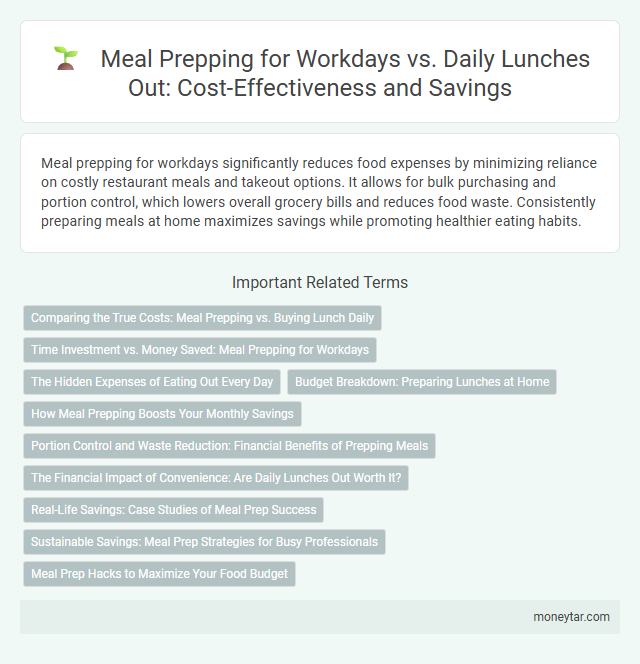 Meal Prepping for Workdays vs. Daily Lunches Out: Cost-Effectiveness and Savings

Meal prepping for workdays significantly reduces food expenses by minimizing reliance on costly restaurant meals and takeout options. It allows for bulk purchasing and portion control, which lowers overall grocery bills and reduces food waste. Consistently preparing meals at home maximizes savings while promoting healthier eating habits.

Important Related Terms

Comparing the True Costs: Meal Prepping vs. Buying Lunch Daily

Time Investment vs. Money Saved: Meal Prepping for Workdays

The Hidden Expenses of Eating Out Every Day

Budget Breakdown: Preparing Lunches at Home

How Meal Prepping Boosts Your Monthly Savings

Portion Control and Waste Reduction: Financial Benefits of Prepping Meals

The Financial Impact of Convenience: Are Daily Lunches Out Worth It?

Real-Life Savings: Case Studies of Meal Prep Success

Sustainable Savings: Meal Prep Strategies for Busy Professionals

Meal Prep Hacks to Maximize Your Food Budget

moneytar.com