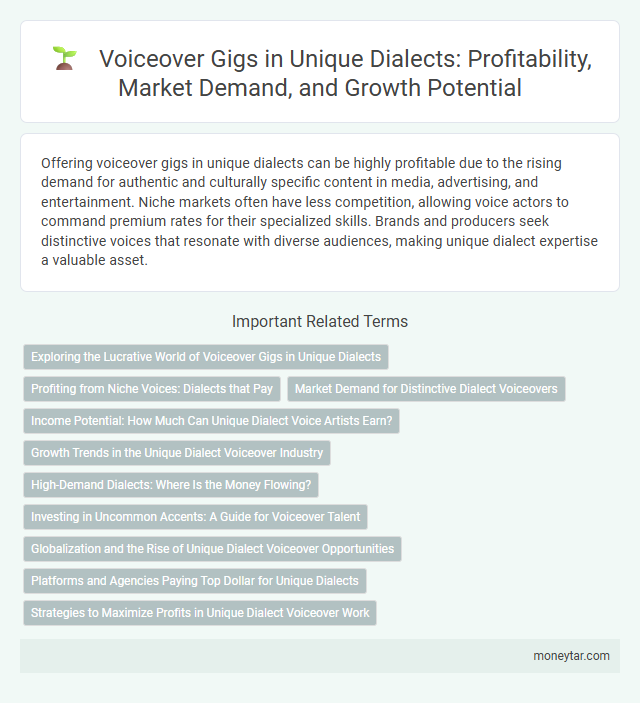 Voiceover Gigs in Unique Dialects: Profitability, Market Demand, and Growth Potential

Offering voiceover gigs in unique dialects can be highly profitable due to the rising demand for authentic and culturally specific content in media, advertising, and entertainment. Niche markets often have less competition, allowing voice actors to command premium rates for their specialized skills. Brands and producers seek distinctive voices that resonate with diverse audiences, making unique dialect expertise a valuable asset.

Important Related Terms

Exploring the Lucrative World of Voiceover Gigs in Unique Dialects

Profiting from Niche Voices: Dialects that Pay

Market Demand for Distinctive Dialect Voiceovers

Income Potential: How Much Can Unique Dialect Voice Artists Earn?

Growth Trends in the Unique Dialect Voiceover Industry

High-Demand Dialects: Where Is the Money Flowing?

Investing in Uncommon Accents: A Guide for Voiceover Talent

Globalization and the Rise of Unique Dialect Voiceover Opportunities

Platforms and Agencies Paying Top Dollar for Unique Dialects

Strategies to Maximize Profits in Unique Dialect Voiceover Work

moneytar.com