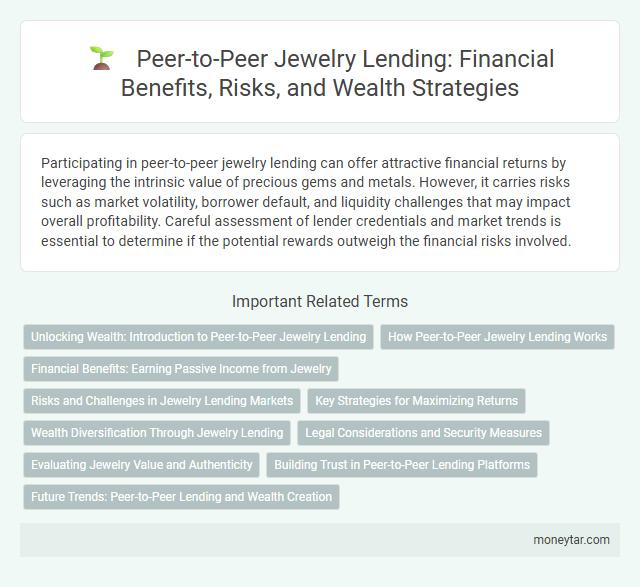 Peer-to-Peer Jewelry Lending: Financial Benefits, Risks, and Wealth Strategies

Participating in peer-to-peer jewelry lending can offer attractive financial returns by leveraging the intrinsic value of precious gems and metals. However, it carries risks such as market volatility, borrower default, and liquidity challenges that may impact overall profitability. Careful assessment of lender credentials and market trends is essential to determine if the potential rewards outweigh the financial risks involved.

Important Related Terms

Unlocking Wealth: Introduction to Peer-to-Peer Jewelry Lending

How Peer-to-Peer Jewelry Lending Works

Financial Benefits: Earning Passive Income from Jewelry

Risks and Challenges in Jewelry Lending Markets

Key Strategies for Maximizing Returns

Wealth Diversification Through Jewelry Lending

Legal Considerations and Security Measures

Evaluating Jewelry Value and Authenticity

Building Trust in Peer-to-Peer Lending Platforms

Future Trends: Peer-to-Peer Lending and Wealth Creation

moneytar.com