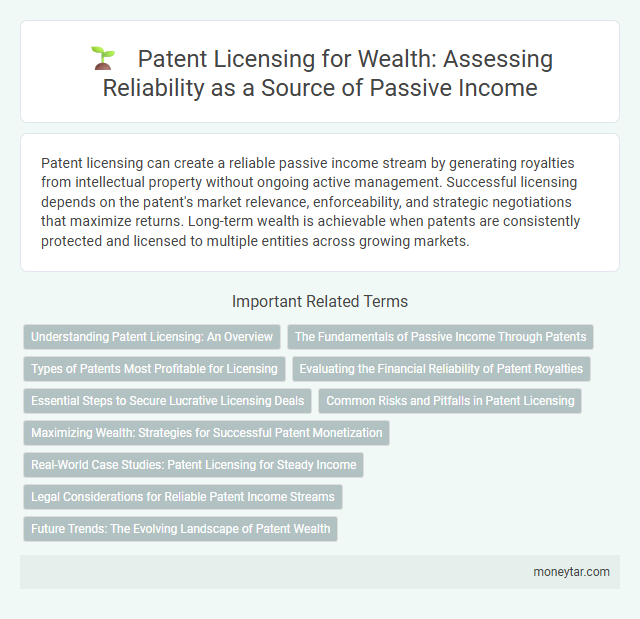 Patent Licensing for Wealth: Assessing Reliability as a Source of Passive Income

Patent licensing can create a reliable passive income stream by generating royalties from intellectual property without ongoing active management. Successful licensing depends on the patent's market relevance, enforceability, and strategic negotiations that maximize returns. Long-term wealth is achievable when patents are consistently protected and licensed to multiple entities across growing markets.

Important Related Terms

Understanding Patent Licensing: An Overview

The Fundamentals of Passive Income Through Patents

Types of Patents Most Profitable for Licensing

Evaluating the Financial Reliability of Patent Royalties

Essential Steps to Secure Lucrative Licensing Deals

Common Risks and Pitfalls in Patent Licensing

Maximizing Wealth: Strategies for Successful Patent Monetization

Real-World Case Studies: Patent Licensing for Steady Income

Legal Considerations for Reliable Patent Income Streams

Future Trends: The Evolving Landscape of Patent Wealth

moneytar.com