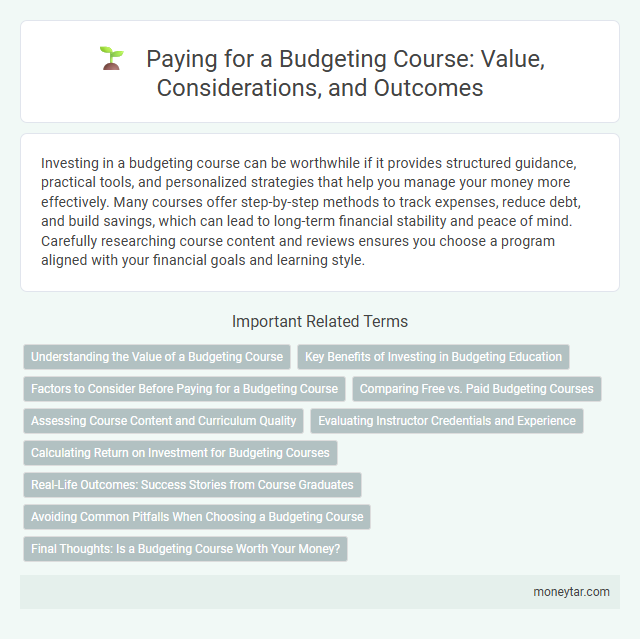 Paying for a Budgeting Course: Value, Considerations, and Outcomes

Investing in a budgeting course can be worthwhile if it provides structured guidance, practical tools, and personalized strategies that help you manage your money more effectively. Many courses offer step-by-step methods to track expenses, reduce debt, and build savings, which can lead to long-term financial stability and peace of mind. Carefully researching course content and reviews ensures you choose a program aligned with your financial goals and learning style.

Important Related Terms

Understanding the Value of a Budgeting Course

Key Benefits of Investing in Budgeting Education

Factors to Consider Before Paying for a Budgeting Course

Comparing Free vs. Paid Budgeting Courses

Assessing Course Content and Curriculum Quality

Evaluating Instructor Credentials and Experience

Calculating Return on Investment for Budgeting Courses

Real-Life Outcomes: Success Stories from Course Graduates

Avoiding Common Pitfalls When Choosing a Budgeting Course

Final Thoughts: Is a Budgeting Course Worth Your Money?

moneytar.com