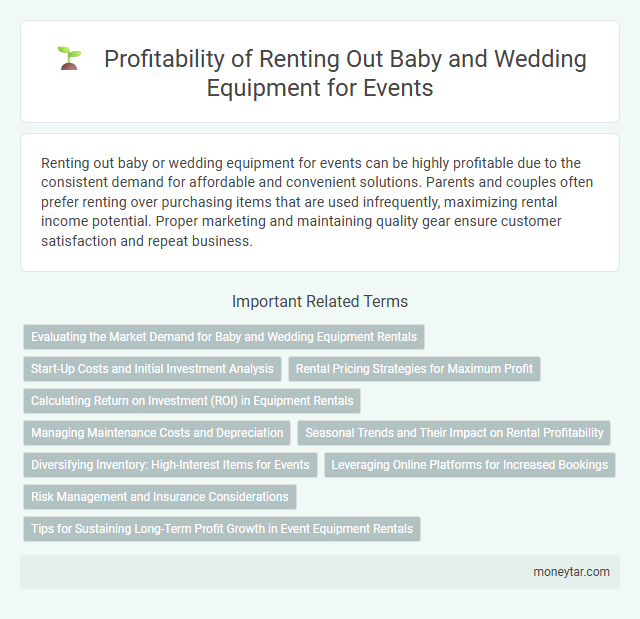 Profitability of Renting Out Baby and Wedding Equipment for Events

Renting out baby or wedding equipment for events can be highly profitable due to the consistent demand for affordable and convenient solutions. Parents and couples often prefer renting over purchasing items that are used infrequently, maximizing rental income potential. Proper marketing and maintaining quality gear ensure customer satisfaction and repeat business.

Important Related Terms

Evaluating the Market Demand for Baby and Wedding Equipment Rentals

Start-Up Costs and Initial Investment Analysis

Rental Pricing Strategies for Maximum Profit

Calculating Return on Investment (ROI) in Equipment Rentals

Managing Maintenance Costs and Depreciation

Seasonal Trends and Their Impact on Rental Profitability

Diversifying Inventory: High-Interest Items for Events

Leveraging Online Platforms for Increased Bookings

Risk Management and Insurance Considerations

Tips for Sustaining Long-Term Profit Growth in Event Equipment Rentals

moneytar.com