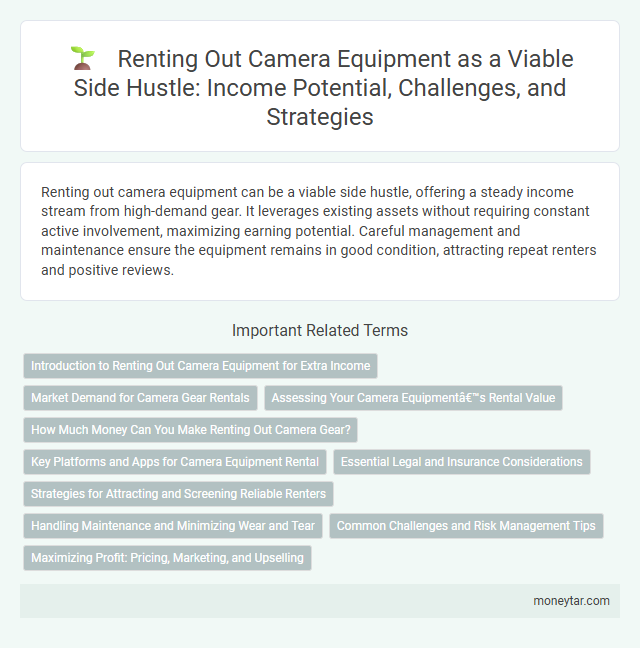 Renting Out Camera Equipment as a Viable Side Hustle: Income Potential, Challenges, and Strategies

Renting out camera equipment can be a viable side hustle, offering a steady income stream from high-demand gear. It leverages existing assets without requiring constant active involvement, maximizing earning potential. Careful management and maintenance ensure the equipment remains in good condition, attracting repeat renters and positive reviews.

Important Related Terms

Introduction to Renting Out Camera Equipment for Extra Income

Market Demand for Camera Gear Rentals

Assessing Your Camera Equipmentâ€™s Rental Value

How Much Money Can You Make Renting Out Camera Gear?

Key Platforms and Apps for Camera Equipment Rental

Essential Legal and Insurance Considerations

Strategies for Attracting and Screening Reliable Renters

Handling Maintenance and Minimizing Wear and Tear

Common Challenges and Risk Management Tips

Maximizing Profit: Pricing, Marketing, and Upselling

moneytar.com