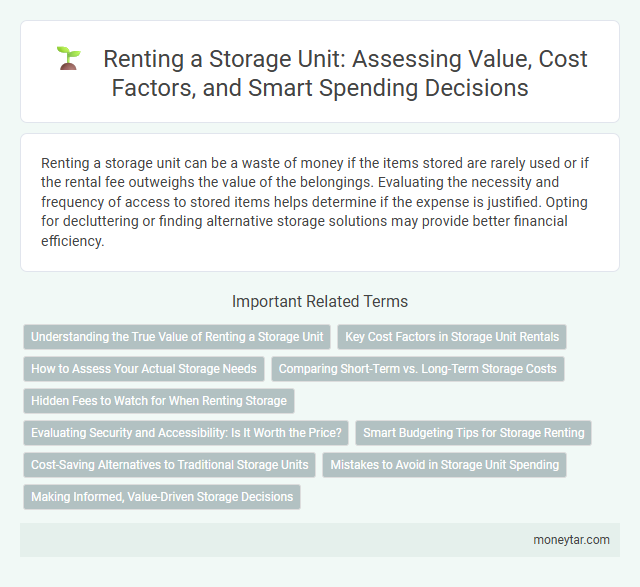 Renting a Storage Unit: Assessing Value, Cost Factors, and Smart Spending Decisions

Renting a storage unit can be a waste of money if the items stored are rarely used or if the rental fee outweighs the value of the belongings. Evaluating the necessity and frequency of access to stored items helps determine if the expense is justified. Opting for decluttering or finding alternative storage solutions may provide better financial efficiency.

Important Related Terms

Understanding the True Value of Renting a Storage Unit

Key Cost Factors in Storage Unit Rentals

How to Assess Your Actual Storage Needs

Comparing Short-Term vs. Long-Term Storage Costs

Hidden Fees to Watch for When Renting Storage

Evaluating Security and Accessibility: Is It Worth the Price?

Smart Budgeting Tips for Storage Renting

Cost-Saving Alternatives to Traditional Storage Units

Mistakes to Avoid in Storage Unit Spending

Making Informed, Value-Driven Storage Decisions

moneytar.com