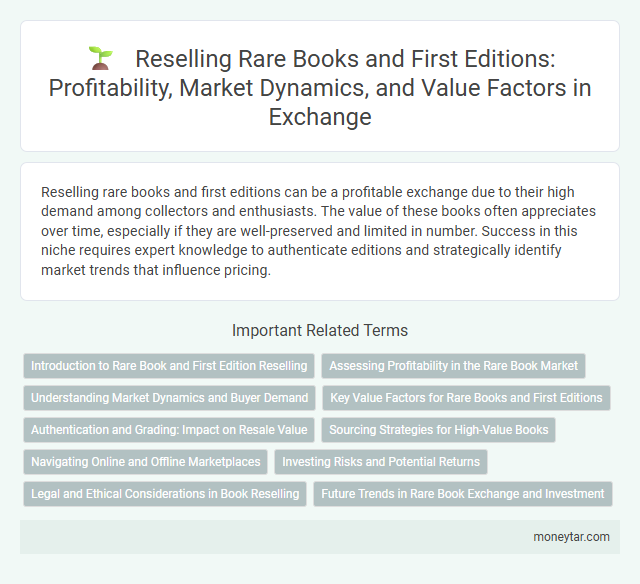 Reselling Rare Books and First Editions: Profitability, Market Dynamics, and Value Factors in Exchange

Reselling rare books and first editions can be a profitable exchange due to their high demand among collectors and enthusiasts. The value of these books often appreciates over time, especially if they are well-preserved and limited in number. Success in this niche requires expert knowledge to authenticate editions and strategically identify market trends that influence pricing.

Important Related Terms

Introduction to Rare Book and First Edition Reselling

Assessing Profitability in the Rare Book Market

Understanding Market Dynamics and Buyer Demand

Key Value Factors for Rare Books and First Editions

Authentication and Grading: Impact on Resale Value

Sourcing Strategies for High-Value Books

Navigating Online and Offline Marketplaces

Investing Risks and Potential Returns

Legal and Ethical Considerations in Book Reselling

Future Trends in Rare Book Exchange and Investment

moneytar.com