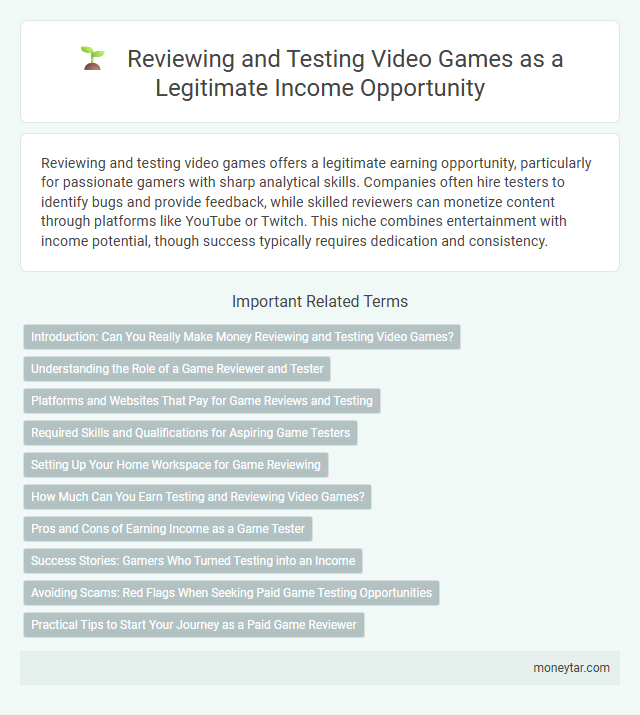 Reviewing and Testing Video Games as a Legitimate Income Opportunity

Reviewing and testing video games offers a legitimate earning opportunity, particularly for passionate gamers with sharp analytical skills. Companies often hire testers to identify bugs and provide feedback, while skilled reviewers can monetize content through platforms like YouTube or Twitch. This niche combines entertainment with income potential, though success typically requires dedication and consistency.

Important Related Terms

Introduction: Can You Really Make Money Reviewing and Testing Video Games?

Understanding the Role of a Game Reviewer and Tester

Platforms and Websites That Pay for Game Reviews and Testing

Required Skills and Qualifications for Aspiring Game Testers

Setting Up Your Home Workspace for Game Reviewing

How Much Can You Earn Testing and Reviewing Video Games?

Pros and Cons of Earning Income as a Game Tester

Success Stories: Gamers Who Turned Testing into an Income

Avoiding Scams: Red Flags When Seeking Paid Game Testing Opportunities

Practical Tips to Start Your Journey as a Paid Game Reviewer

moneytar.com