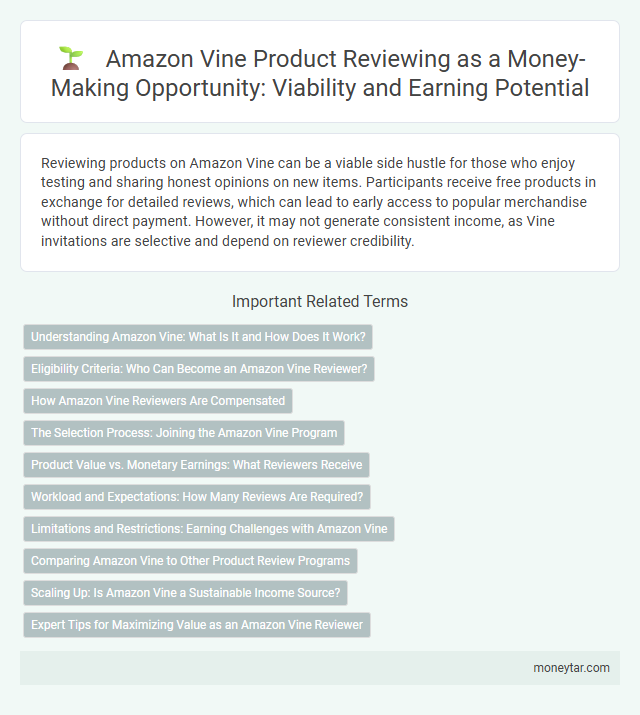 Amazon Vine Product Reviewing as a Money-Making Opportunity: Viability and Earning Potential

Reviewing products on Amazon Vine can be a viable side hustle for those who enjoy testing and sharing honest opinions on new items. Participants receive free products in exchange for detailed reviews, which can lead to early access to popular merchandise without direct payment. However, it may not generate consistent income, as Vine invitations are selective and depend on reviewer credibility.

Important Related Terms

Understanding Amazon Vine: What Is It and How Does It Work?

Eligibility Criteria: Who Can Become an Amazon Vine Reviewer?

How Amazon Vine Reviewers Are Compensated

The Selection Process: Joining the Amazon Vine Program

Product Value vs. Monetary Earnings: What Reviewers Receive

Workload and Expectations: How Many Reviews Are Required?

Limitations and Restrictions: Earning Challenges with Amazon Vine

Comparing Amazon Vine to Other Product Review Programs

Scaling Up: Is Amazon Vine a Sustainable Income Source?

Expert Tips for Maximizing Value as an Amazon Vine Reviewer

moneytar.com