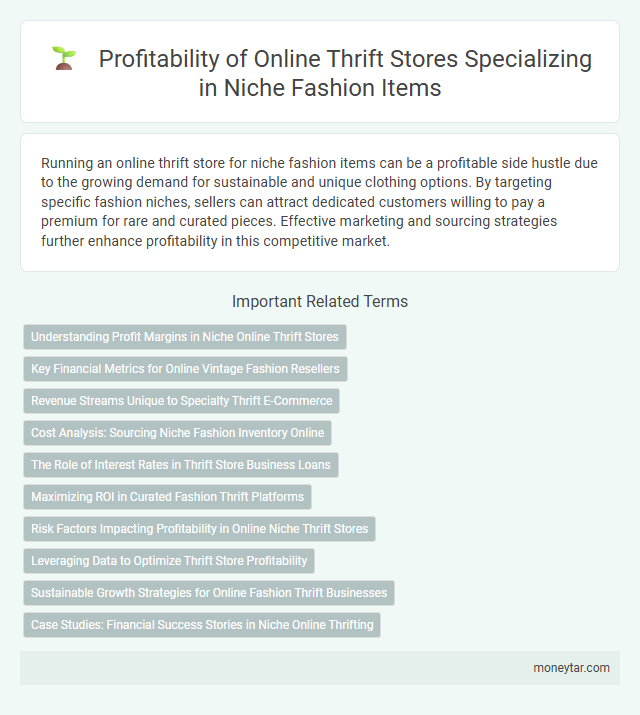 Profitability of Online Thrift Stores Specializing in Niche Fashion Items

Running an online thrift store for niche fashion items can be a profitable side hustle due to the growing demand for sustainable and unique clothing options. By targeting specific fashion niches, sellers can attract dedicated customers willing to pay a premium for rare and curated pieces. Effective marketing and sourcing strategies further enhance profitability in this competitive market.

Important Related Terms

Understanding Profit Margins in Niche Online Thrift Stores

Key Financial Metrics for Online Vintage Fashion Resellers

Revenue Streams Unique to Specialty Thrift E-Commerce

Cost Analysis: Sourcing Niche Fashion Inventory Online

The Role of Interest Rates in Thrift Store Business Loans

Maximizing ROI in Curated Fashion Thrift Platforms

Risk Factors Impacting Profitability in Online Niche Thrift Stores

Leveraging Data to Optimize Thrift Store Profitability

Sustainable Growth Strategies for Online Fashion Thrift Businesses

Case Studies: Financial Success Stories in Niche Online Thrifting

moneytar.com