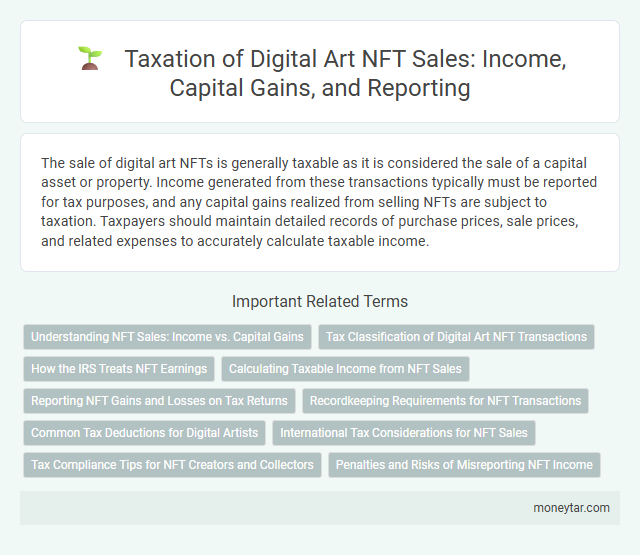 Taxation of Digital Art NFT Sales: Income, Capital Gains, and Reporting

The sale of digital art NFTs is generally taxable as it is considered the sale of a capital asset or property. Income generated from these transactions typically must be reported for tax purposes, and any capital gains realized from selling NFTs are subject to taxation. Taxpayers should maintain detailed records of purchase prices, sale prices, and related expenses to accurately calculate taxable income.

Important Related Terms

Understanding NFT Sales: Income vs. Capital Gains

Tax Classification of Digital Art NFT Transactions

How the IRS Treats NFT Earnings

Calculating Taxable Income from NFT Sales

Reporting NFT Gains and Losses on Tax Returns

Recordkeeping Requirements for NFT Transactions

Common Tax Deductions for Digital Artists

International Tax Considerations for NFT Sales

Tax Compliance Tips for NFT Creators and Collectors

Penalties and Risks of Misreporting NFT Income

moneytar.com