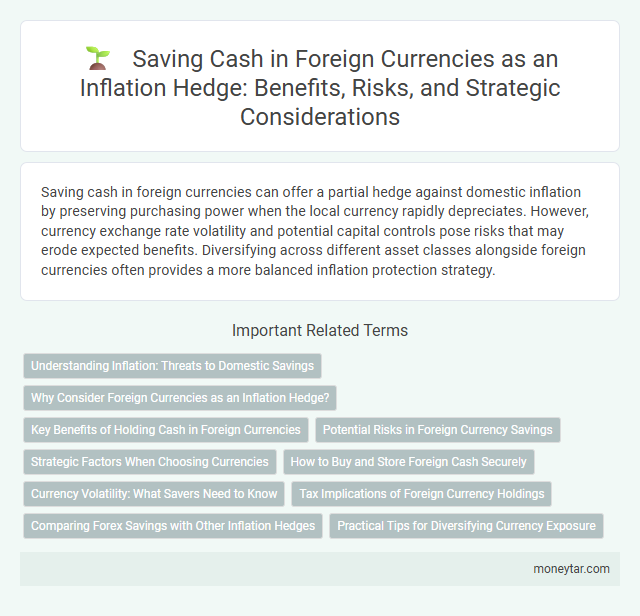 Saving Cash in Foreign Currencies as an Inflation Hedge: Benefits, Risks, and Strategic Considerations

Saving cash in foreign currencies can offer a partial hedge against domestic inflation by preserving purchasing power when the local currency rapidly depreciates. However, currency exchange rate volatility and potential capital controls pose risks that may erode expected benefits. Diversifying across different asset classes alongside foreign currencies often provides a more balanced inflation protection strategy.

Important Related Terms

Understanding Inflation: Threats to Domestic Savings

Why Consider Foreign Currencies as an Inflation Hedge?

Key Benefits of Holding Cash in Foreign Currencies

Potential Risks in Foreign Currency Savings

Strategic Factors When Choosing Currencies

How to Buy and Store Foreign Cash Securely

Currency Volatility: What Savers Need to Know

Tax Implications of Foreign Currency Holdings

Comparing Forex Savings with Other Inflation Hedges

Practical Tips for Diversifying Currency Exposure

moneytar.com