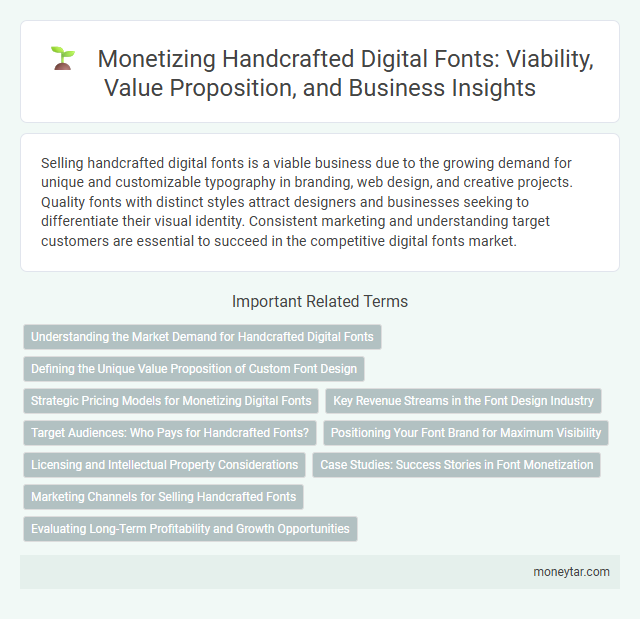 Monetizing Handcrafted Digital Fonts: Viability, Value Proposition, and Business Insights

Selling handcrafted digital fonts is a viable business due to the growing demand for unique and customizable typography in branding, web design, and creative projects. Quality fonts with distinct styles attract designers and businesses seeking to differentiate their visual identity. Consistent marketing and understanding target customers are essential to succeed in the competitive digital fonts market.

Important Related Terms

Understanding the Market Demand for Handcrafted Digital Fonts

Defining the Unique Value Proposition of Custom Font Design

Strategic Pricing Models for Monetizing Digital Fonts

Key Revenue Streams in the Font Design Industry

Target Audiences: Who Pays for Handcrafted Fonts?

Positioning Your Font Brand for Maximum Visibility

Licensing and Intellectual Property Considerations

Case Studies: Success Stories in Font Monetization

Marketing Channels for Selling Handcrafted Fonts

Evaluating Long-Term Profitability and Growth Opportunities

moneytar.com