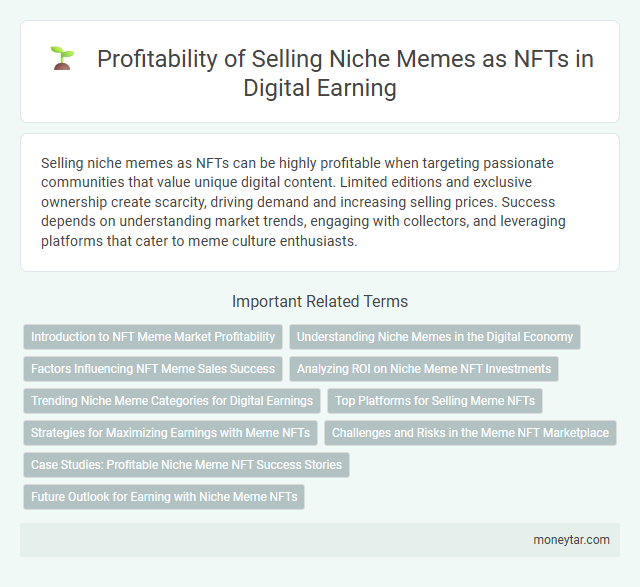 Profitability of Selling Niche Memes as NFTs in Digital Earning

Selling niche memes as NFTs can be highly profitable when targeting passionate communities that value unique digital content. Limited editions and exclusive ownership create scarcity, driving demand and increasing selling prices. Success depends on understanding market trends, engaging with collectors, and leveraging platforms that cater to meme culture enthusiasts.

Important Related Terms

Introduction to NFT Meme Market Profitability

Understanding Niche Memes in the Digital Economy

Factors Influencing NFT Meme Sales Success

Analyzing ROI on Niche Meme NFT Investments

Trending Niche Meme Categories for Digital Earnings

Top Platforms for Selling Meme NFTs

Strategies for Maximizing Earnings with Meme NFTs

Challenges and Risks in the Meme NFT Marketplace

Case Studies: Profitable Niche Meme NFT Success Stories

Future Outlook for Earning with Niche Meme NFTs

moneytar.com