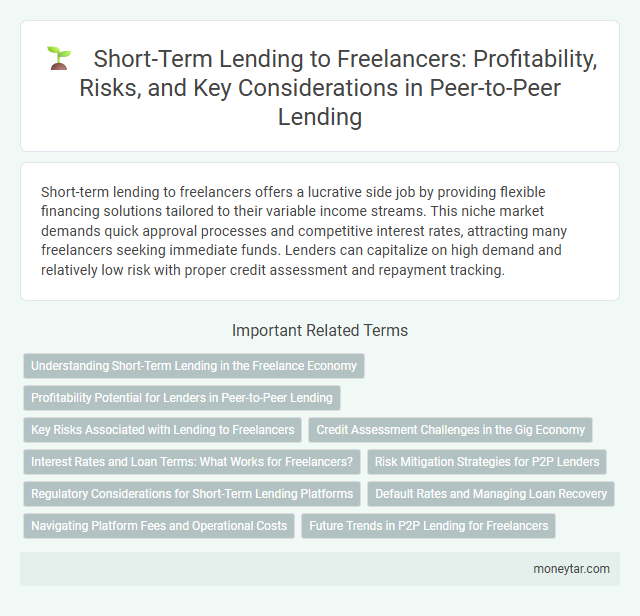 Short-Term Lending to Freelancers: Profitability, Risks, and Key Considerations in Peer-to-Peer Lending

Short-term lending to freelancers offers a lucrative side job by providing flexible financing solutions tailored to their variable income streams. This niche market demands quick approval processes and competitive interest rates, attracting many freelancers seeking immediate funds. Lenders can capitalize on high demand and relatively low risk with proper credit assessment and repayment tracking.

Important Related Terms

Understanding Short-Term Lending in the Freelance Economy

Profitability Potential for Lenders in Peer-to-Peer Lending

Key Risks Associated with Lending to Freelancers

Credit Assessment Challenges in the Gig Economy

Interest Rates and Loan Terms: What Works for Freelancers?

Risk Mitigation Strategies for P2P Lenders

Regulatory Considerations for Short-Term Lending Platforms

Default Rates and Managing Loan Recovery

Navigating Platform Fees and Operational Costs

Future Trends in P2P Lending for Freelancers

moneytar.com