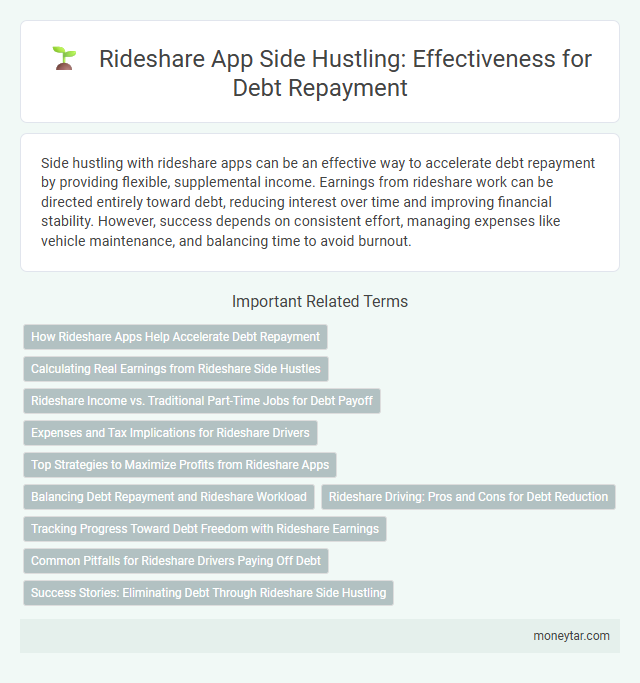 Rideshare App Side Hustling: Effectiveness for Debt Repayment

Side hustling with rideshare apps can be an effective way to accelerate debt repayment by providing flexible, supplemental income. Earnings from rideshare work can be directed entirely toward debt, reducing interest over time and improving financial stability. However, success depends on consistent effort, managing expenses like vehicle maintenance, and balancing time to avoid burnout.

Important Related Terms

How Rideshare Apps Help Accelerate Debt Repayment

Calculating Real Earnings from Rideshare Side Hustles

Rideshare Income vs. Traditional Part-Time Jobs for Debt Payoff

Expenses and Tax Implications for Rideshare Drivers

Top Strategies to Maximize Profits from Rideshare Apps

Balancing Debt Repayment and Rideshare Workload

Rideshare Driving: Pros and Cons for Debt Reduction

Tracking Progress Toward Debt Freedom with Rideshare Earnings

Common Pitfalls for Rideshare Drivers Paying Off Debt

Success Stories: Eliminating Debt Through Rideshare Side Hustling

moneytar.com