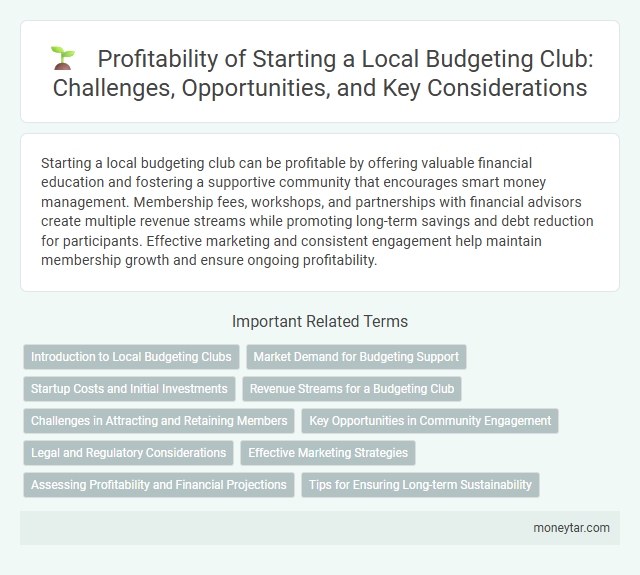 Profitability of Starting a Local Budgeting Club: Challenges, Opportunities, and Key Considerations

Starting a local budgeting club can be profitable by offering valuable financial education and fostering a supportive community that encourages smart money management. Membership fees, workshops, and partnerships with financial advisors create multiple revenue streams while promoting long-term savings and debt reduction for participants. Effective marketing and consistent engagement help maintain membership growth and ensure ongoing profitability.

Important Related Terms

Introduction to Local Budgeting Clubs

Market Demand for Budgeting Support

Startup Costs and Initial Investments

Revenue Streams for a Budgeting Club

Challenges in Attracting and Retaining Members

Key Opportunities in Community Engagement

Legal and Regulatory Considerations

Effective Marketing Strategies

Assessing Profitability and Financial Projections

Tips for Ensuring Long-term Sustainability

moneytar.com