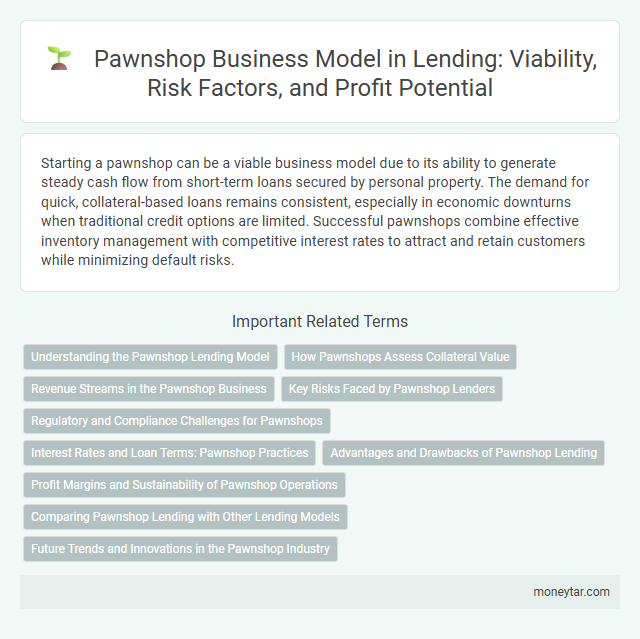 Pawnshop Business Model in Lending: Viability, Risk Factors, and Profit Potential

Starting a pawnshop can be a viable business model due to its ability to generate steady cash flow from short-term loans secured by personal property. The demand for quick, collateral-based loans remains consistent, especially in economic downturns when traditional credit options are limited. Successful pawnshops combine effective inventory management with competitive interest rates to attract and retain customers while minimizing default risks.

Important Related Terms

Understanding the Pawnshop Lending Model

How Pawnshops Assess Collateral Value

Revenue Streams in the Pawnshop Business

Key Risks Faced by Pawnshop Lenders

Regulatory and Compliance Challenges for Pawnshops

Interest Rates and Loan Terms: Pawnshop Practices

Advantages and Drawbacks of Pawnshop Lending

Profit Margins and Sustainability of Pawnshop Operations

Comparing Pawnshop Lending with Other Lending Models

Future Trends and Innovations in the Pawnshop Industry

moneytar.com