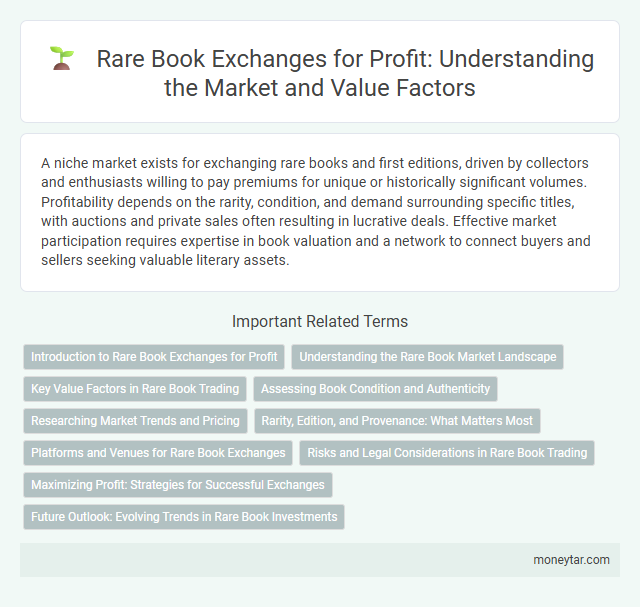 Rare Book Exchanges for Profit: Understanding the Market and Value Factors

A niche market exists for exchanging rare books and first editions, driven by collectors and enthusiasts willing to pay premiums for unique or historically significant volumes. Profitability depends on the rarity, condition, and demand surrounding specific titles, with auctions and private sales often resulting in lucrative deals. Effective market participation requires expertise in book valuation and a network to connect buyers and sellers seeking valuable literary assets.

Important Related Terms

Introduction to Rare Book Exchanges for Profit

Understanding the Rare Book Market Landscape

Key Value Factors in Rare Book Trading

Assessing Book Condition and Authenticity

Researching Market Trends and Pricing

Rarity, Edition, and Provenance: What Matters Most

Platforms and Venues for Rare Book Exchanges

Risks and Legal Considerations in Rare Book Trading

Maximizing Profit: Strategies for Successful Exchanges

Future Outlook: Evolving Trends in Rare Book Investments

moneytar.com