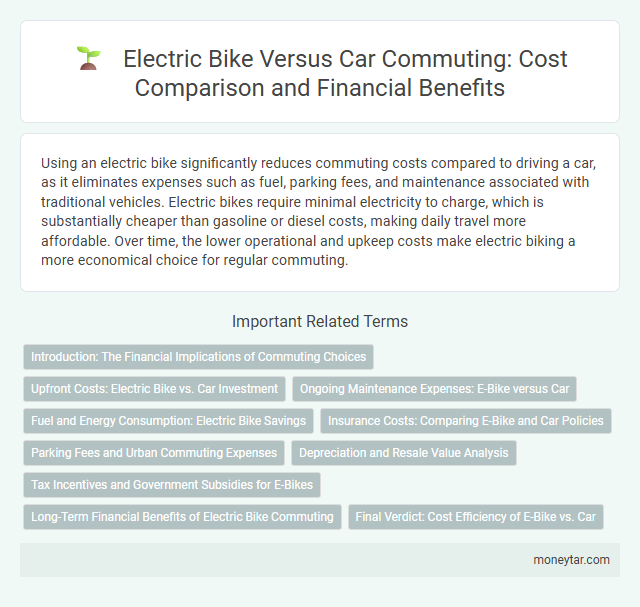 Electric Bike Versus Car Commuting: Cost Comparison and Financial Benefits

Using an electric bike significantly reduces commuting costs compared to driving a car, as it eliminates expenses such as fuel, parking fees, and maintenance associated with traditional vehicles. Electric bikes require minimal electricity to charge, which is substantially cheaper than gasoline or diesel costs, making daily travel more affordable. Over time, the lower operational and upkeep costs make electric biking a more economical choice for regular commuting.

Important Related Terms

Introduction: The Financial Implications of Commuting Choices

Upfront Costs: Electric Bike vs. Car Investment

Ongoing Maintenance Expenses: E-Bike versus Car

Fuel and Energy Consumption: Electric Bike Savings

Insurance Costs: Comparing E-Bike and Car Policies

Parking Fees and Urban Commuting Expenses

Depreciation and Resale Value Analysis

Tax Incentives and Government Subsidies for E-Bikes

Long-Term Financial Benefits of Electric Bike Commuting

Final Verdict: Cost Efficiency of E-Bike vs. Car

moneytar.com