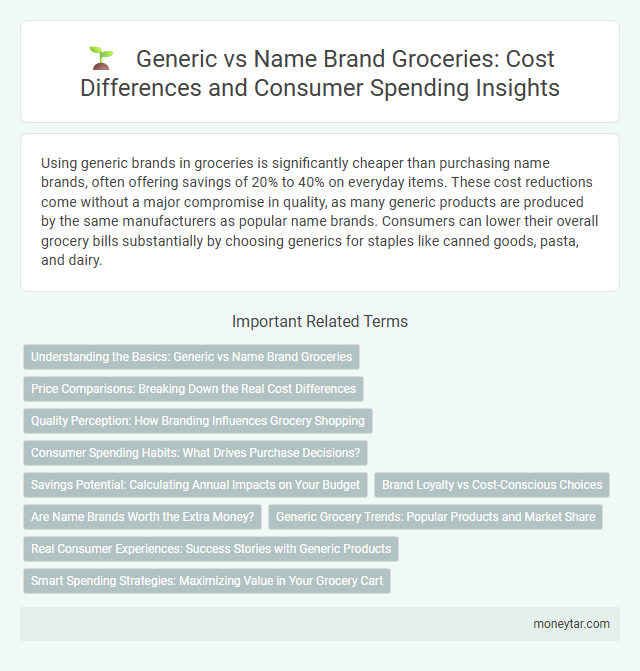 Generic vs Name Brand Groceries: Cost Differences and Consumer Spending Insights

Using generic brands in groceries is significantly cheaper than purchasing name brands, often offering savings of 20% to 40% on everyday items. These cost reductions come without a major compromise in quality, as many generic products are produced by the same manufacturers as popular name brands. Consumers can lower their overall grocery bills substantially by choosing generics for staples like canned goods, pasta, and dairy.

Important Related Terms

Understanding the Basics: Generic vs Name Brand Groceries

Price Comparisons: Breaking Down the Real Cost Differences

Quality Perception: How Branding Influences Grocery Shopping

Consumer Spending Habits: What Drives Purchase Decisions?

Savings Potential: Calculating Annual Impacts on Your Budget

Brand Loyalty vs Cost-Conscious Choices

Are Name Brands Worth the Extra Money?

Generic Grocery Trends: Popular Products and Market Share

Real Consumer Experiences: Success Stories with Generic Products

Smart Spending Strategies: Maximizing Value in Your Grocery Cart

moneytar.com