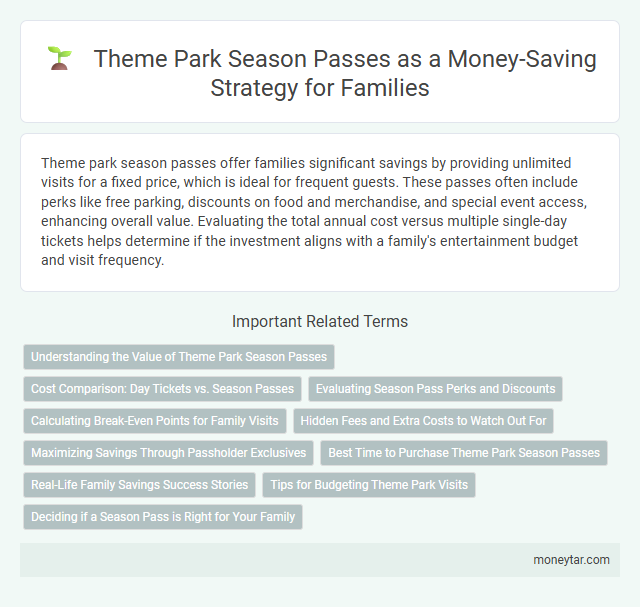 Theme Park Season Passes as a Money-Saving Strategy for Families

Theme park season passes offer families significant savings by providing unlimited visits for a fixed price, which is ideal for frequent guests. These passes often include perks like free parking, discounts on food and merchandise, and special event access, enhancing overall value. Evaluating the total annual cost versus multiple single-day tickets helps determine if the investment aligns with a family's entertainment budget and visit frequency.

Important Related Terms

Understanding the Value of Theme Park Season Passes

Cost Comparison: Day Tickets vs. Season Passes

Evaluating Season Pass Perks and Discounts

Calculating Break-Even Points for Family Visits

Hidden Fees and Extra Costs to Watch Out For

Maximizing Savings Through Passholder Exclusives

Best Time to Purchase Theme Park Season Passes

Real-Life Family Savings Success Stories

Tips for Budgeting Theme Park Visits

Deciding if a Season Pass is Right for Your Family

moneytar.com