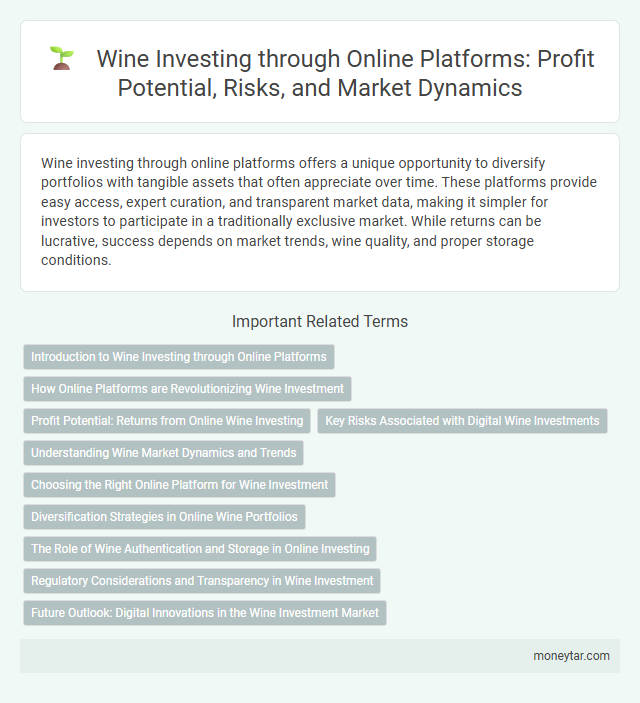 Wine Investing through Online Platforms: Profit Potential, Risks, and Market Dynamics

Wine investing through online platforms offers a unique opportunity to diversify portfolios with tangible assets that often appreciate over time. These platforms provide easy access, expert curation, and transparent market data, making it simpler for investors to participate in a traditionally exclusive market. While returns can be lucrative, success depends on market trends, wine quality, and proper storage conditions.

Important Related Terms

Introduction to Wine Investing through Online Platforms

How Online Platforms are Revolutionizing Wine Investment

Profit Potential: Returns from Online Wine Investing

Key Risks Associated with Digital Wine Investments

Understanding Wine Market Dynamics and Trends

Choosing the Right Online Platform for Wine Investment

Diversification Strategies in Online Wine Portfolios

The Role of Wine Authentication and Storage in Online Investing

Regulatory Considerations and Transparency in Wine Investment

Future Outlook: Digital Innovations in the Wine Investment Market

moneytar.com