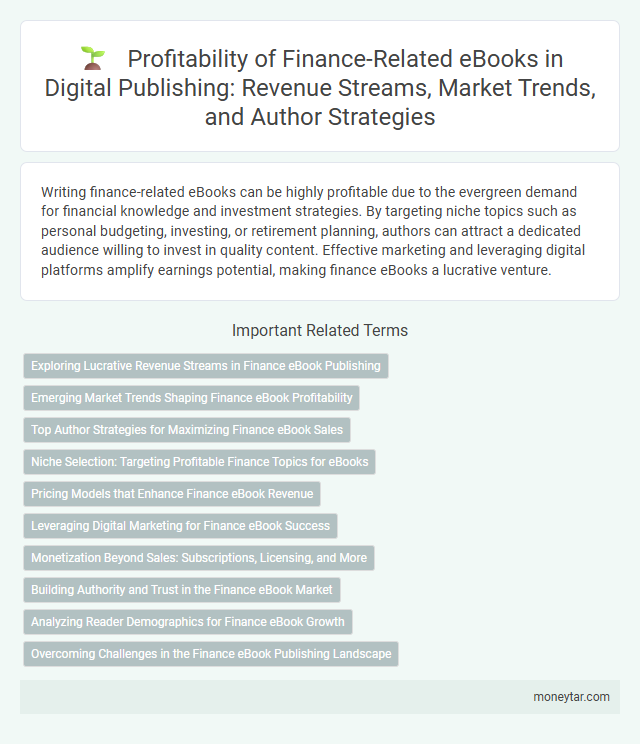 Profitability of Finance-Related eBooks in Digital Publishing: Revenue Streams, Market Trends, and Author Strategies

Writing finance-related eBooks can be highly profitable due to the evergreen demand for financial knowledge and investment strategies. By targeting niche topics such as personal budgeting, investing, or retirement planning, authors can attract a dedicated audience willing to invest in quality content. Effective marketing and leveraging digital platforms amplify earnings potential, making finance eBooks a lucrative venture.

Important Related Terms

Exploring Lucrative Revenue Streams in Finance eBook Publishing

Emerging Market Trends Shaping Finance eBook Profitability

Top Author Strategies for Maximizing Finance eBook Sales

Niche Selection: Targeting Profitable Finance Topics for eBooks

Pricing Models that Enhance Finance eBook Revenue

Leveraging Digital Marketing for Finance eBook Success

Monetization Beyond Sales: Subscriptions, Licensing, and More

Building Authority and Trust in the Finance eBook Market

Analyzing Reader Demographics for Finance eBook Growth

Overcoming Challenges in the Finance eBook Publishing Landscape

moneytar.com