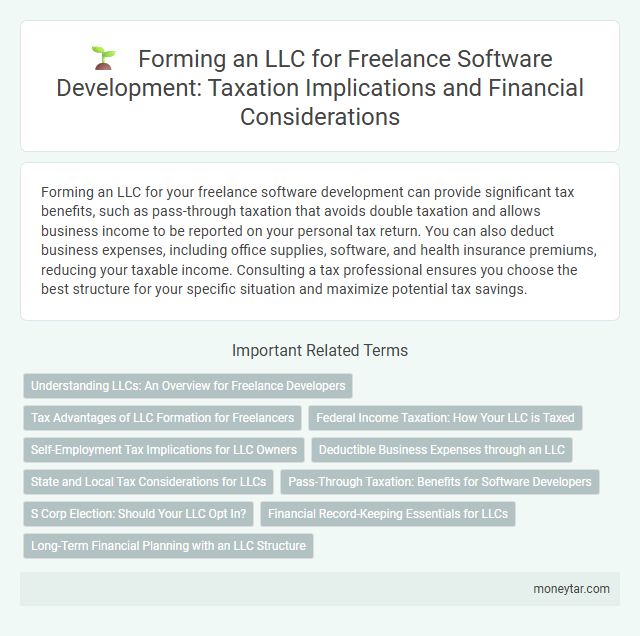 Forming an LLC for Freelance Software Development: Taxation Implications and Financial Considerations

Forming an LLC for your freelance software development can provide significant tax benefits, such as pass-through taxation that avoids double taxation and allows business income to be reported on your personal tax return. You can also deduct business expenses, including office supplies, software, and health insurance premiums, reducing your taxable income. Consulting a tax professional ensures you choose the best structure for your specific situation and maximize potential tax savings.

Important Related Terms

Understanding LLCs: An Overview for Freelance Developers

Tax Advantages of LLC Formation for Freelancers

Federal Income Taxation: How Your LLC is Taxed

Self-Employment Tax Implications for LLC Owners

Deductible Business Expenses through an LLC

State and Local Tax Considerations for LLCs

Pass-Through Taxation: Benefits for Software Developers

S Corp Election: Should Your LLC Opt In?

Financial Record-Keeping Essentials for LLCs

Long-Term Financial Planning with an LLC Structure

moneytar.com