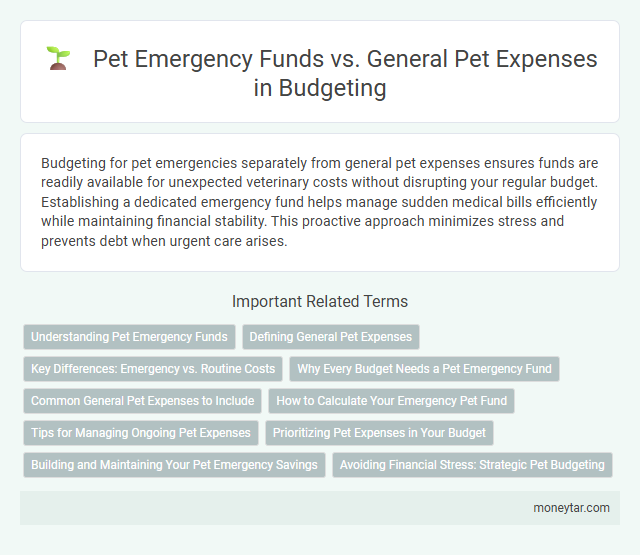 Pet Emergency Funds vs. General Pet Expenses in Budgeting

Budgeting for pet emergencies separately from general pet expenses ensures funds are readily available for unexpected veterinary costs without disrupting your regular budget. Establishing a dedicated emergency fund helps manage sudden medical bills efficiently while maintaining financial stability. This proactive approach minimizes stress and prevents debt when urgent care arises.

Important Related Terms

Understanding Pet Emergency Funds

Defining General Pet Expenses

Key Differences: Emergency vs. Routine Costs

Why Every Budget Needs a Pet Emergency Fund

Common General Pet Expenses to Include

How to Calculate Your Emergency Pet Fund

Tips for Managing Ongoing Pet Expenses

Prioritizing Pet Expenses in Your Budget

Building and Maintaining Your Pet Emergency Savings

Avoiding Financial Stress: Strategic Pet Budgeting

moneytar.com