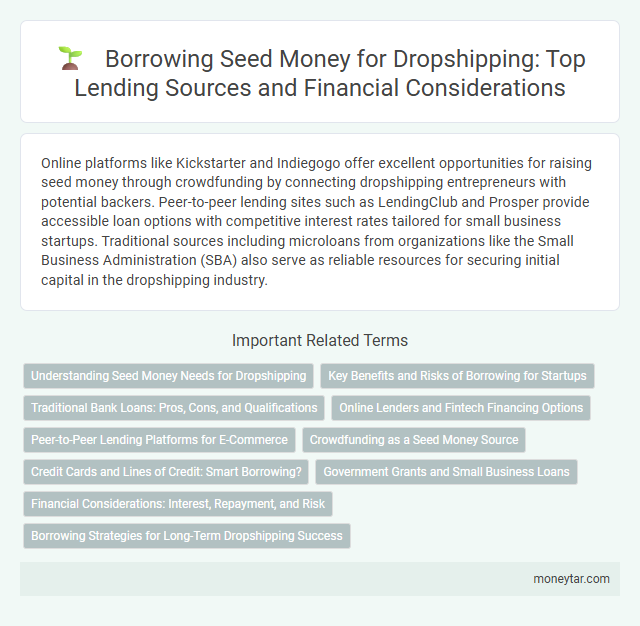 Borrowing Seed Money for Dropshipping: Top Lending Sources and Financial Considerations

Online platforms like Kickstarter and Indiegogo offer excellent opportunities for raising seed money through crowdfunding by connecting dropshipping entrepreneurs with potential backers. Peer-to-peer lending sites such as LendingClub and Prosper provide accessible loan options with competitive interest rates tailored for small business startups. Traditional sources including microloans from organizations like the Small Business Administration (SBA) also serve as reliable resources for securing initial capital in the dropshipping industry.

Important Related Terms

Understanding Seed Money Needs for Dropshipping

Key Benefits and Risks of Borrowing for Startups

Traditional Bank Loans: Pros, Cons, and Qualifications

Online Lenders and Fintech Financing Options

Peer-to-Peer Lending Platforms for E-Commerce

Crowdfunding as a Seed Money Source

Credit Cards and Lines of Credit: Smart Borrowing?

Government Grants and Small Business Loans

Financial Considerations: Interest, Repayment, and Risk

Borrowing Strategies for Long-Term Dropshipping Success

moneytar.com