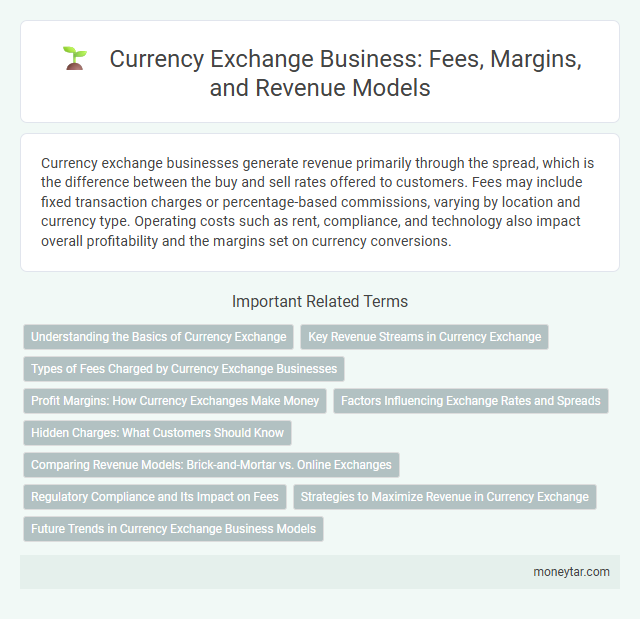 Currency Exchange Business: Fees, Margins, and Revenue Models

Currency exchange businesses generate revenue primarily through the spread, which is the difference between the buy and sell rates offered to customers. Fees may include fixed transaction charges or percentage-based commissions, varying by location and currency type. Operating costs such as rent, compliance, and technology also impact overall profitability and the margins set on currency conversions.

Important Related Terms

Understanding the Basics of Currency Exchange

Key Revenue Streams in Currency Exchange

Types of Fees Charged by Currency Exchange Businesses

Profit Margins: How Currency Exchanges Make Money

Factors Influencing Exchange Rates and Spreads

Hidden Charges: What Customers Should Know

Comparing Revenue Models: Brick-and-Mortar vs. Online Exchanges

Regulatory Compliance and Its Impact on Fees

Strategies to Maximize Revenue in Currency Exchange

Future Trends in Currency Exchange Business Models

moneytar.com