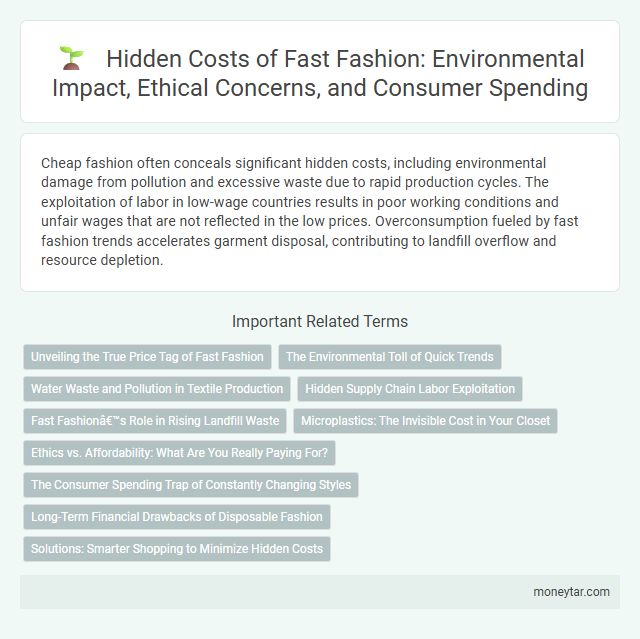 Hidden Costs of Fast Fashion: Environmental Impact, Ethical Concerns, and Consumer Spending

Cheap fashion often conceals significant hidden costs, including environmental damage from pollution and excessive waste due to rapid production cycles. The exploitation of labor in low-wage countries results in poor working conditions and unfair wages that are not reflected in the low prices. Overconsumption fueled by fast fashion trends accelerates garment disposal, contributing to landfill overflow and resource depletion.

Important Related Terms

Unveiling the True Price Tag of Fast Fashion

The Environmental Toll of Quick Trends

Water Waste and Pollution in Textile Production

Hidden Supply Chain Labor Exploitation

Fast Fashionâ€™s Role in Rising Landfill Waste

Microplastics: The Invisible Cost in Your Closet

Ethics vs. Affordability: What Are You Really Paying For?

The Consumer Spending Trap of Constantly Changing Styles

Long-Term Financial Drawbacks of Disposable Fashion

Solutions: Smarter Shopping to Minimize Hidden Costs

moneytar.com