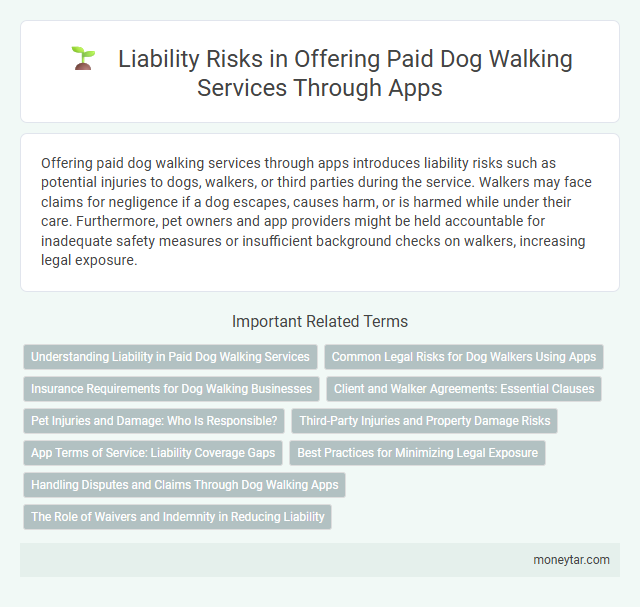 Liability Risks in Offering Paid Dog Walking Services Through Apps

Offering paid dog walking services through apps introduces liability risks such as potential injuries to dogs, walkers, or third parties during the service. Walkers may face claims for negligence if a dog escapes, causes harm, or is harmed while under their care. Furthermore, pet owners and app providers might be held accountable for inadequate safety measures or insufficient background checks on walkers, increasing legal exposure.

Important Related Terms

Understanding Liability in Paid Dog Walking Services

Common Legal Risks for Dog Walkers Using Apps

Insurance Requirements for Dog Walking Businesses

Client and Walker Agreements: Essential Clauses

Pet Injuries and Damage: Who Is Responsible?

Third-Party Injuries and Property Damage Risks

App Terms of Service: Liability Coverage Gaps

Best Practices for Minimizing Legal Exposure

Handling Disputes and Claims Through Dog Walking Apps

The Role of Waivers and Indemnity in Reducing Liability

moneytar.com