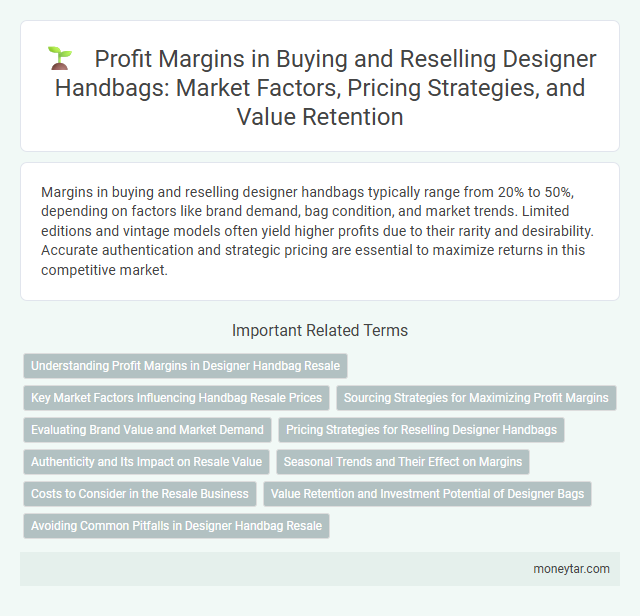 Profit Margins in Buying and Reselling Designer Handbags: Market Factors, Pricing Strategies, and Value Retention

Margins in buying and reselling designer handbags typically range from 20% to 50%, depending on factors like brand demand, bag condition, and market trends. Limited editions and vintage models often yield higher profits due to their rarity and desirability. Accurate authentication and strategic pricing are essential to maximize returns in this competitive market.

Important Related Terms

Understanding Profit Margins in Designer Handbag Resale

Key Market Factors Influencing Handbag Resale Prices

Sourcing Strategies for Maximizing Profit Margins

Evaluating Brand Value and Market Demand

Pricing Strategies for Reselling Designer Handbags

Authenticity and Its Impact on Resale Value

Seasonal Trends and Their Effect on Margins

Costs to Consider in the Resale Business

Value Retention and Investment Potential of Designer Bags

Avoiding Common Pitfalls in Designer Handbag Resale

moneytar.com