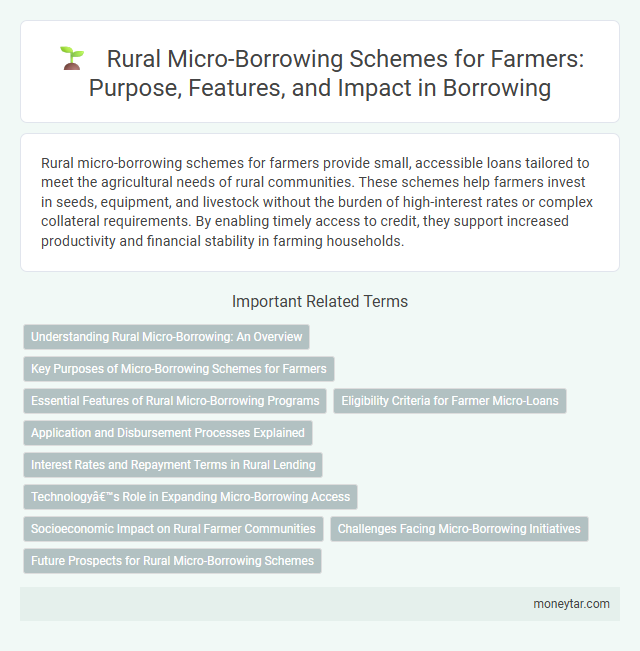 Rural Micro-Borrowing Schemes for Farmers: Purpose, Features, and Impact in Borrowing

Rural micro-borrowing schemes for farmers provide small, accessible loans tailored to meet the agricultural needs of rural communities. These schemes help farmers invest in seeds, equipment, and livestock without the burden of high-interest rates or complex collateral requirements. By enabling timely access to credit, they support increased productivity and financial stability in farming households.

Important Related Terms

Understanding Rural Micro-Borrowing: An Overview

Key Purposes of Micro-Borrowing Schemes for Farmers

Essential Features of Rural Micro-Borrowing Programs

Eligibility Criteria for Farmer Micro-Loans

Application and Disbursement Processes Explained

Interest Rates and Repayment Terms in Rural Lending

Technologyâ€™s Role in Expanding Micro-Borrowing Access

Socioeconomic Impact on Rural Farmer Communities

Challenges Facing Micro-Borrowing Initiatives

Future Prospects for Rural Micro-Borrowing Schemes

moneytar.com