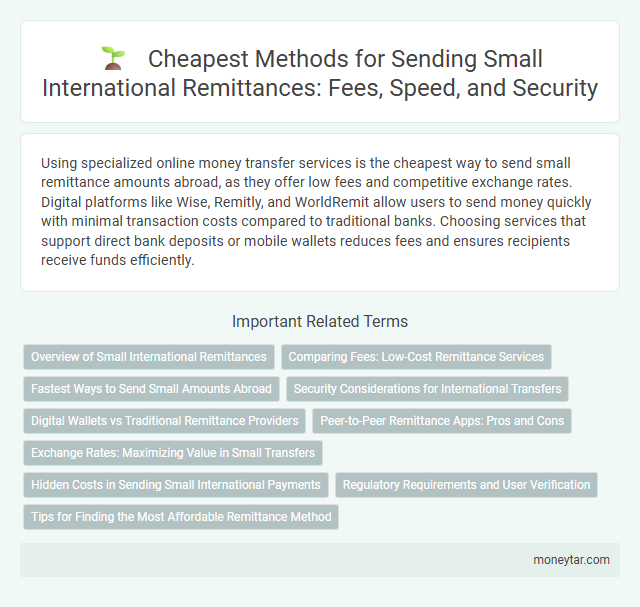 Cheapest Methods for Sending Small International Remittances: Fees, Speed, and Security

Using specialized online money transfer services is the cheapest way to send small remittance amounts abroad, as they offer low fees and competitive exchange rates. Digital platforms like Wise, Remitly, and WorldRemit allow users to send money quickly with minimal transaction costs compared to traditional banks. Choosing services that support direct bank deposits or mobile wallets reduces fees and ensures recipients receive funds efficiently.

Important Related Terms

Overview of Small International Remittances

Comparing Fees: Low-Cost Remittance Services

Fastest Ways to Send Small Amounts Abroad

Security Considerations for International Transfers

Digital Wallets vs Traditional Remittance Providers

Peer-to-Peer Remittance Apps: Pros and Cons

Exchange Rates: Maximizing Value in Small Transfers

Hidden Costs in Sending Small International Payments

Regulatory Requirements and User Verification

Tips for Finding the Most Affordable Remittance Method

moneytar.com