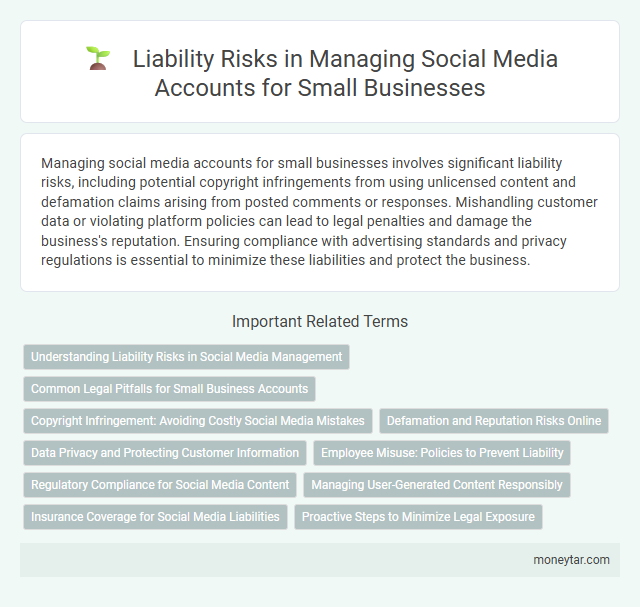 Liability Risks in Managing Social Media Accounts for Small Businesses

Managing social media accounts for small businesses involves significant liability risks, including potential copyright infringements from using unlicensed content and defamation claims arising from posted comments or responses. Mishandling customer data or violating platform policies can lead to legal penalties and damage the business's reputation. Ensuring compliance with advertising standards and privacy regulations is essential to minimize these liabilities and protect the business.

Important Related Terms

Understanding Liability Risks in Social Media Management

Common Legal Pitfalls for Small Business Accounts

Copyright Infringement: Avoiding Costly Social Media Mistakes

Defamation and Reputation Risks Online

Data Privacy and Protecting Customer Information

Employee Misuse: Policies to Prevent Liability

Regulatory Compliance for Social Media Content

Managing User-Generated Content Responsibly

Insurance Coverage for Social Media Liabilities

Proactive Steps to Minimize Legal Exposure

moneytar.com