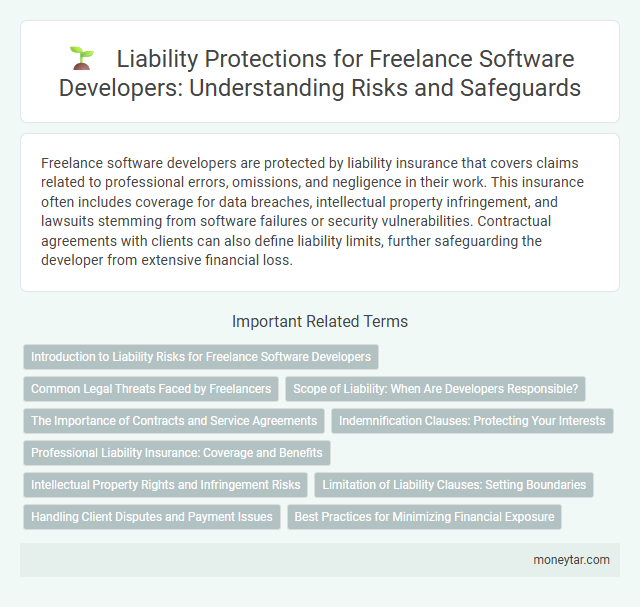 Liability Protections for Freelance Software Developers: Understanding Risks and Safeguards

Freelance software developers are protected by liability insurance that covers claims related to professional errors, omissions, and negligence in their work. This insurance often includes coverage for data breaches, intellectual property infringement, and lawsuits stemming from software failures or security vulnerabilities. Contractual agreements with clients can also define liability limits, further safeguarding the developer from extensive financial loss.

Important Related Terms

Introduction to Liability Risks for Freelance Software Developers

Common Legal Threats Faced by Freelancers

Scope of Liability: When Are Developers Responsible?

The Importance of Contracts and Service Agreements

Indemnification Clauses: Protecting Your Interests

Professional Liability Insurance: Coverage and Benefits

Intellectual Property Rights and Infringement Risks

Limitation of Liability Clauses: Setting Boundaries

Handling Client Disputes and Payment Issues

Best Practices for Minimizing Financial Exposure

moneytar.com