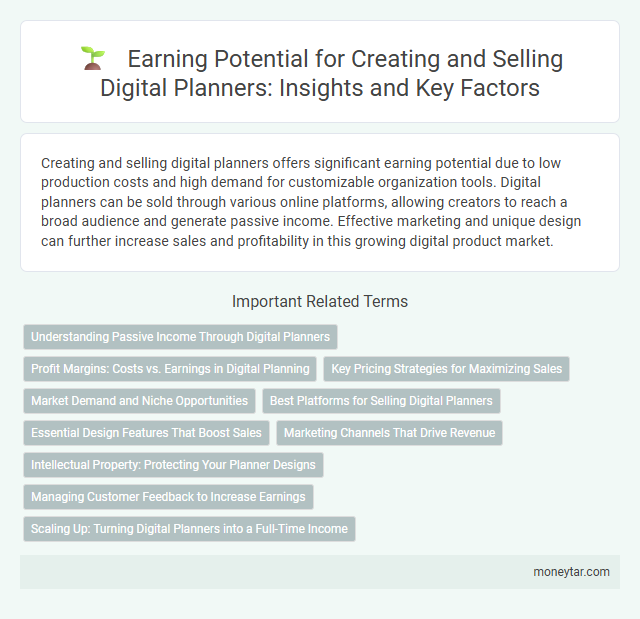 Earning Potential for Creating and Selling Digital Planners: Insights and Key Factors

Creating and selling digital planners offers significant earning potential due to low production costs and high demand for customizable organization tools. Digital planners can be sold through various online platforms, allowing creators to reach a broad audience and generate passive income. Effective marketing and unique design can further increase sales and profitability in this growing digital product market.

Important Related Terms

Understanding Passive Income Through Digital Planners

Profit Margins: Costs vs. Earnings in Digital Planning

Key Pricing Strategies for Maximizing Sales

Market Demand and Niche Opportunities

Best Platforms for Selling Digital Planners

Essential Design Features That Boost Sales

Marketing Channels That Drive Revenue

Intellectual Property: Protecting Your Planner Designs

Managing Customer Feedback to Increase Earnings

Scaling Up: Turning Digital Planners into a Full-Time Income

moneytar.com