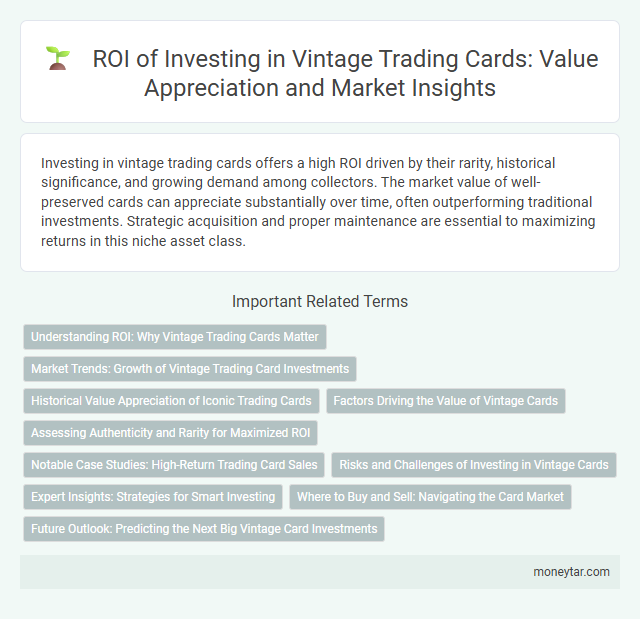 ROI of Investing in Vintage Trading Cards: Value Appreciation and Market Insights

Investing in vintage trading cards offers a high ROI driven by their rarity, historical significance, and growing demand among collectors. The market value of well-preserved cards can appreciate substantially over time, often outperforming traditional investments. Strategic acquisition and proper maintenance are essential to maximizing returns in this niche asset class.

Important Related Terms

Understanding ROI: Why Vintage Trading Cards Matter

Market Trends: Growth of Vintage Trading Card Investments

Historical Value Appreciation of Iconic Trading Cards

Factors Driving the Value of Vintage Cards

Assessing Authenticity and Rarity for Maximized ROI

Notable Case Studies: High-Return Trading Card Sales

Risks and Challenges of Investing in Vintage Cards

Expert Insights: Strategies for Smart Investing

Where to Buy and Sell: Navigating the Card Market

Future Outlook: Predicting the Next Big Vintage Card Investments

moneytar.com